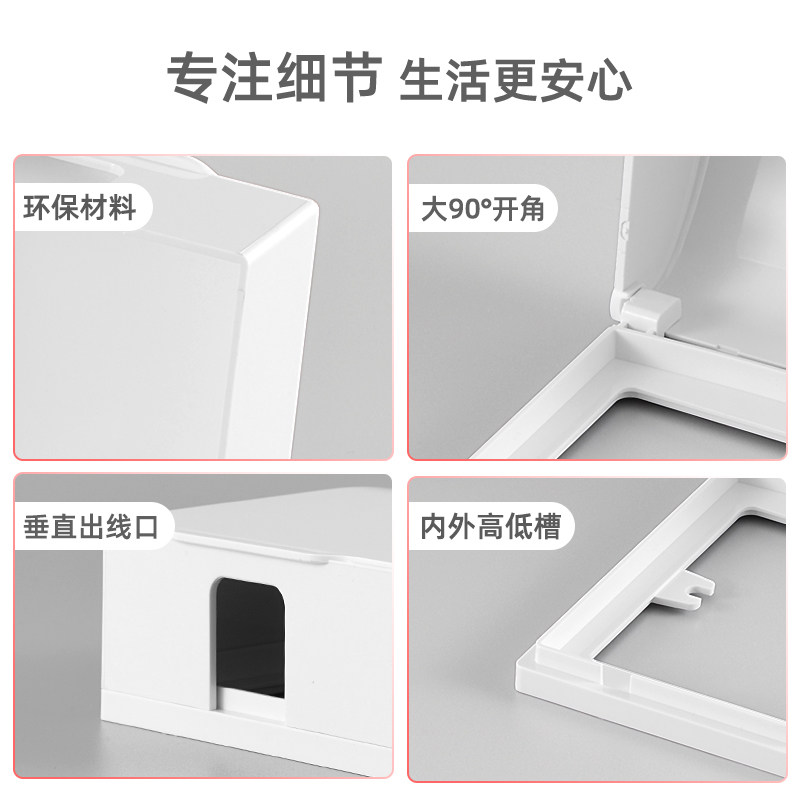 专注细节 生活更安心

环保材料

大90°开角

垂直出线口

内外高低槽