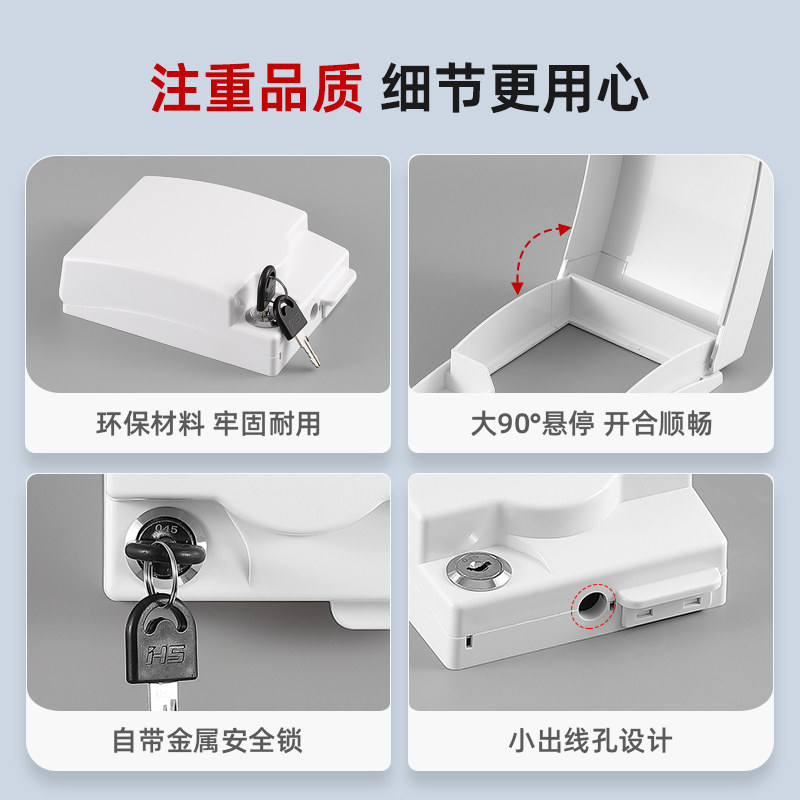 注重品质 细节更用心

环保材料 牢固耐用

大90°悬停 开合顺畅

045

HS

自带金属安全锁

小出线孔设计