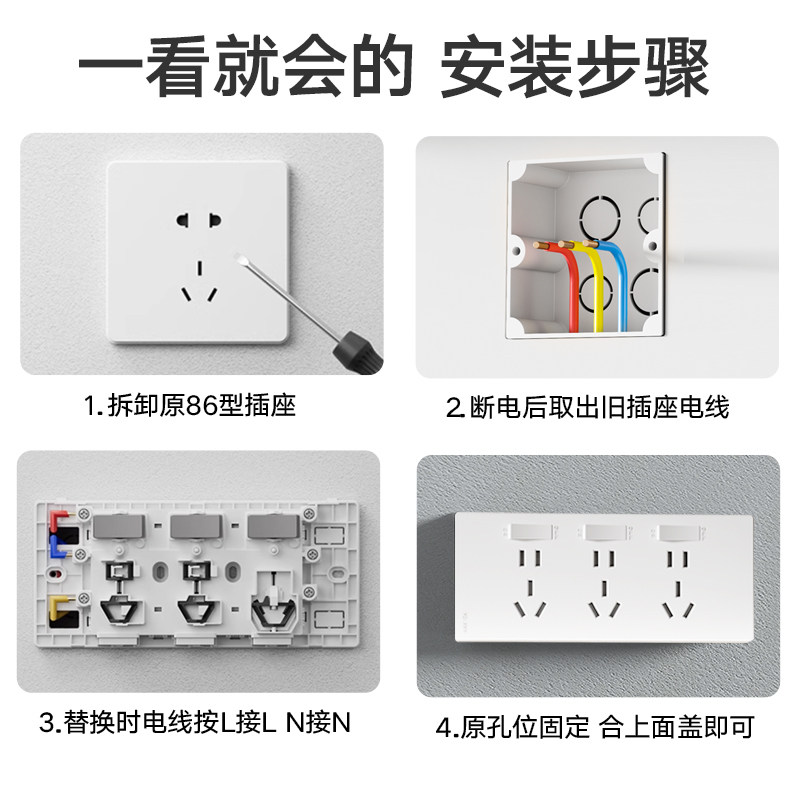 一看就会的 安装步骤

1.拆卸原86型插座

2.断电后取出旧插座电线

3.替换时电线按L接L N接N

4.原孔位固定 合上面盖即可