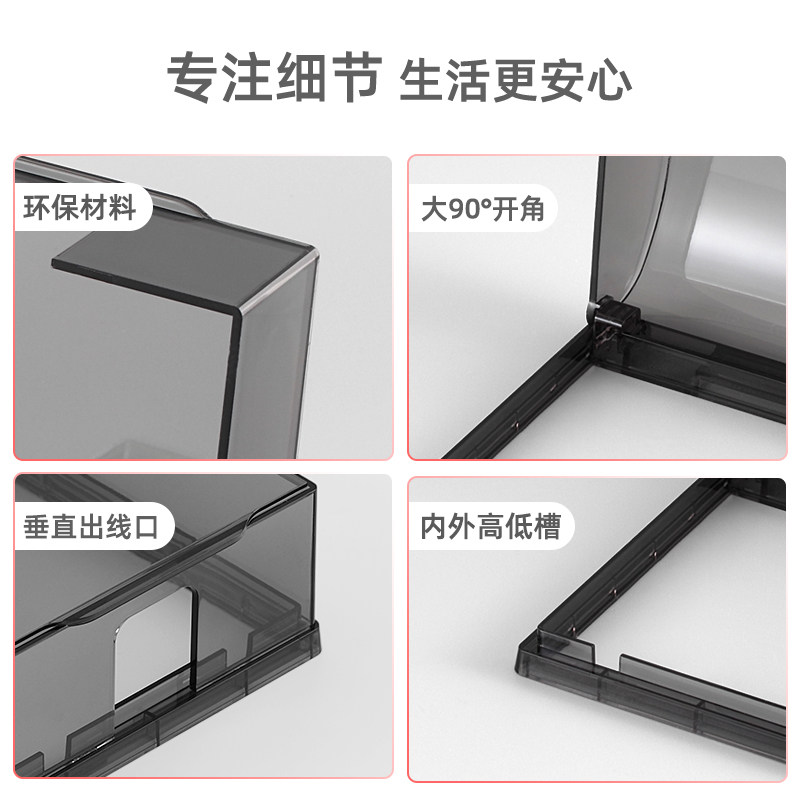 专注细节 生活更安心

环保材料

大90°开角

垂直出线口

内外高低槽