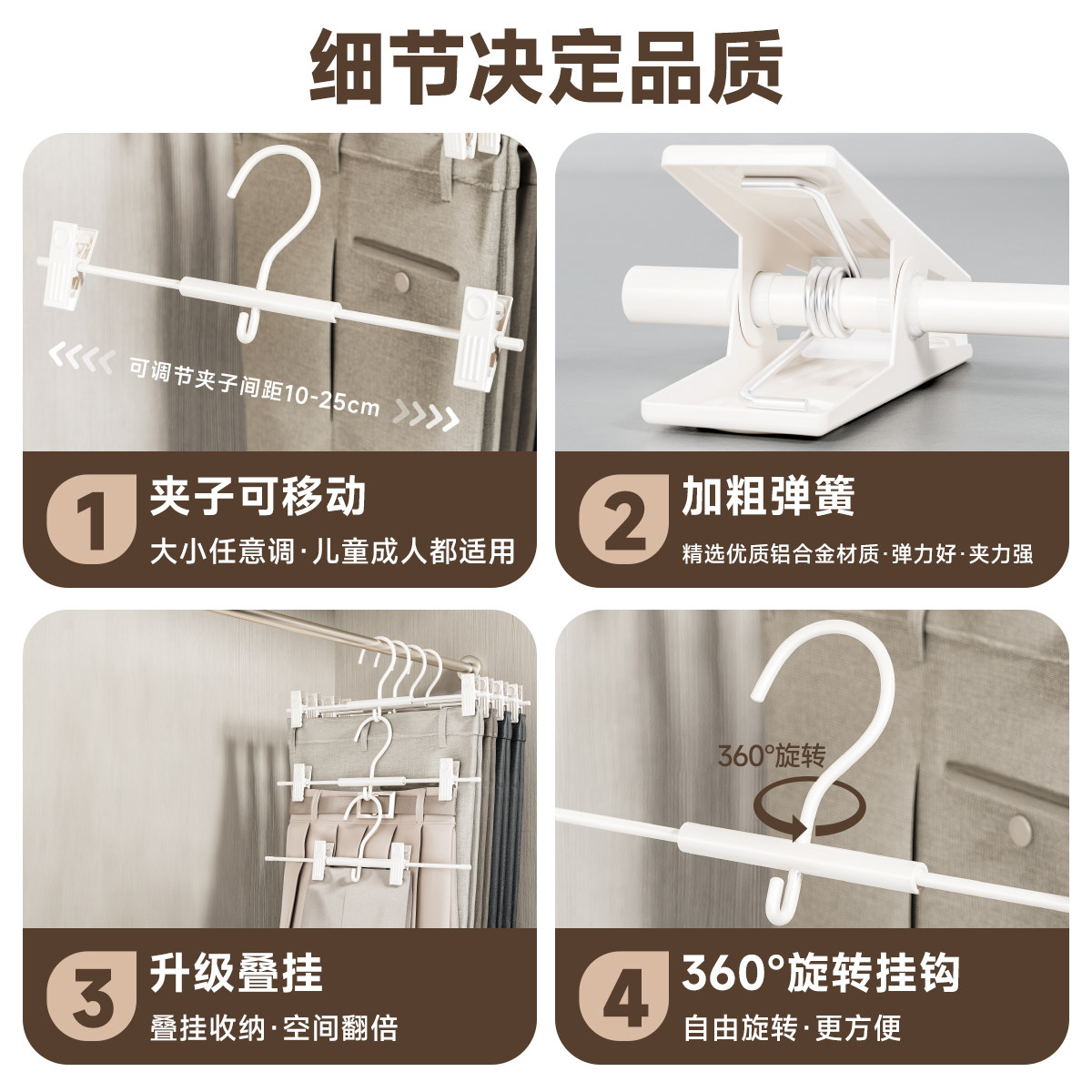 细节决定品质

可调节夹子间距10-25cm

1 夹子可移动
大小任意调·儿童成人都适用

2 加粗弹簧
精选优质铝合金材质·弹力好·夹力强

3 升级叠挂
叠挂收纳·空间翻倍

360°旋转

4 360°旋转挂钩
自由旋转·更方便