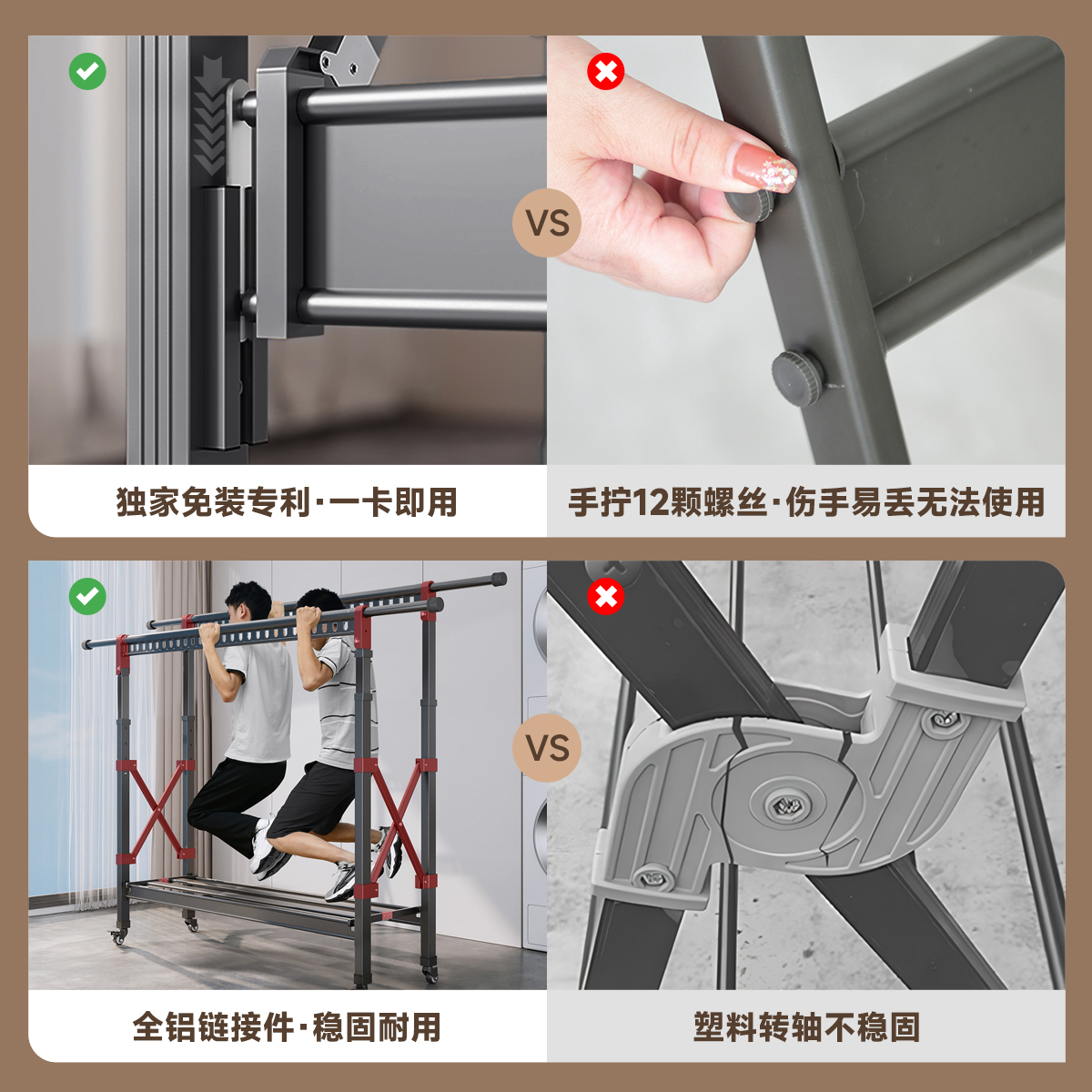 VS

独家免装专利·一卡即用

手拧12颗螺丝·伤手易丢无法使用

VS

全铝链接件·稳固耐用

塑料转轴不稳固