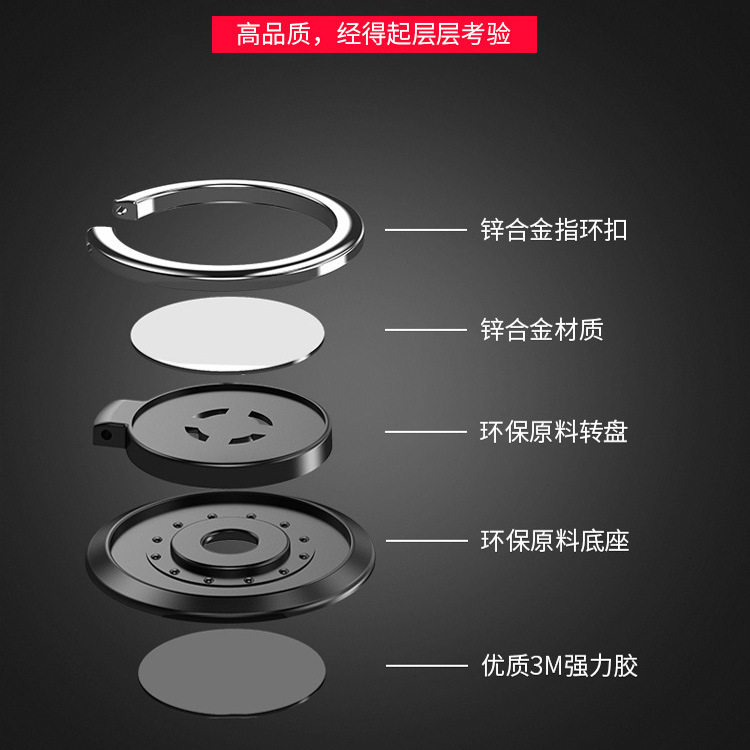 高品质，经得起层层考验

锌合金指环扣

锌合金材质

环保原料转盘

环保原料底座

优质3M强力胶