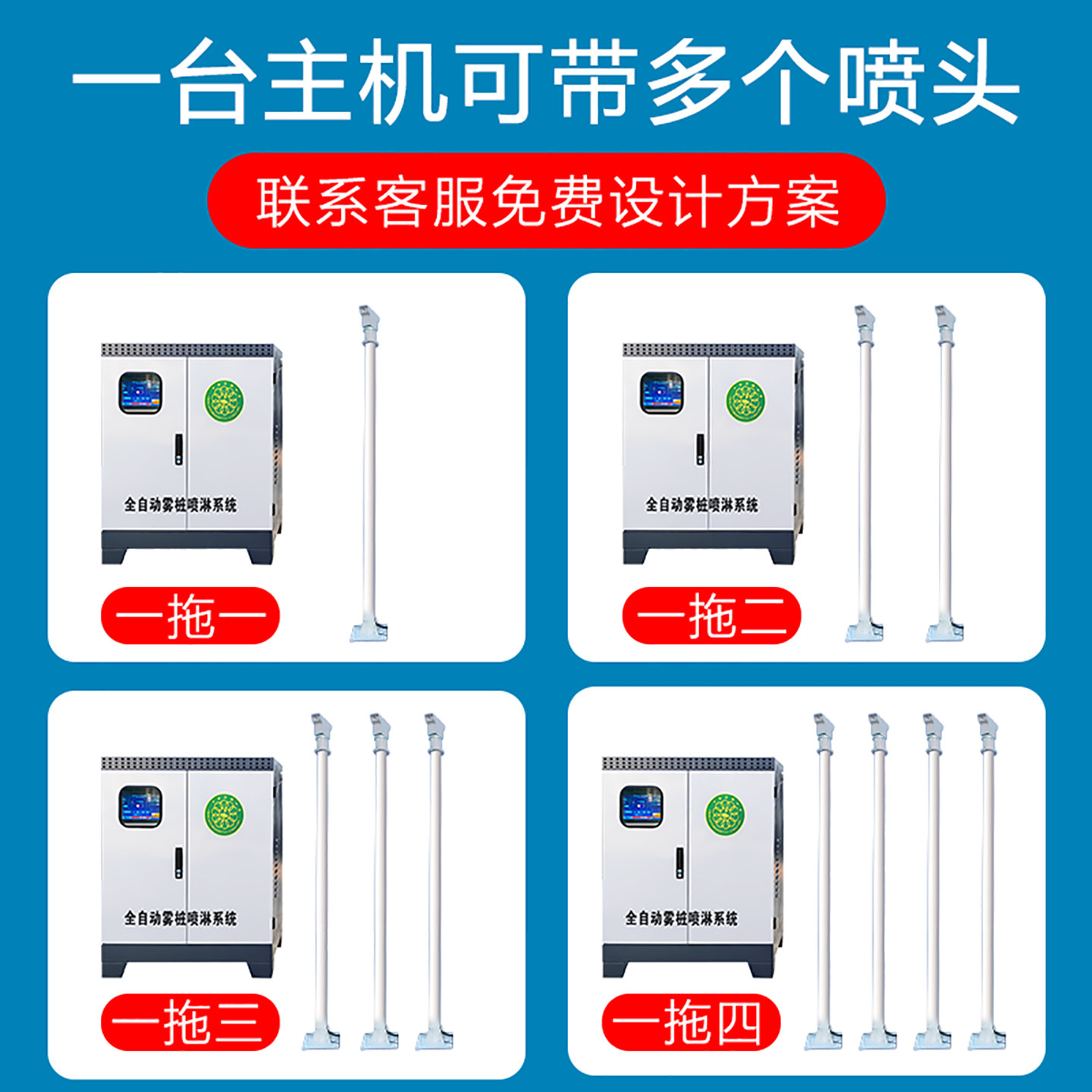 一台主机可带多个喷头

联系客服免费设计方案

全自动雾桩喷淋系统

一拖一

全自动雾桩喷淋系统

一拖二

全自动雾桩喷淋系统

一拖三

全自动雾桩喷淋系统

一拖四