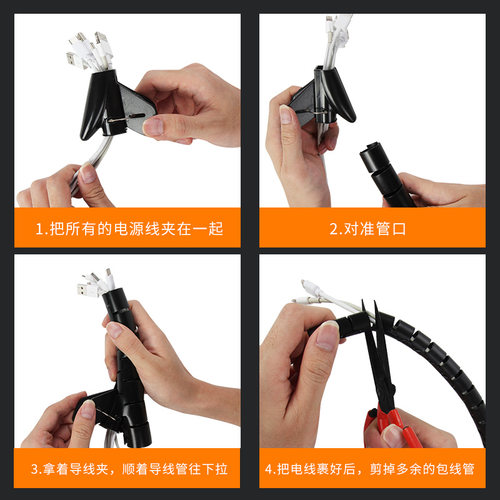 1.把所有的电源线夹在一起

2.对准管口

3.拿着导线夹，顺着导线管往下拉

4.把电线裹好后，剪掉多余的包线管