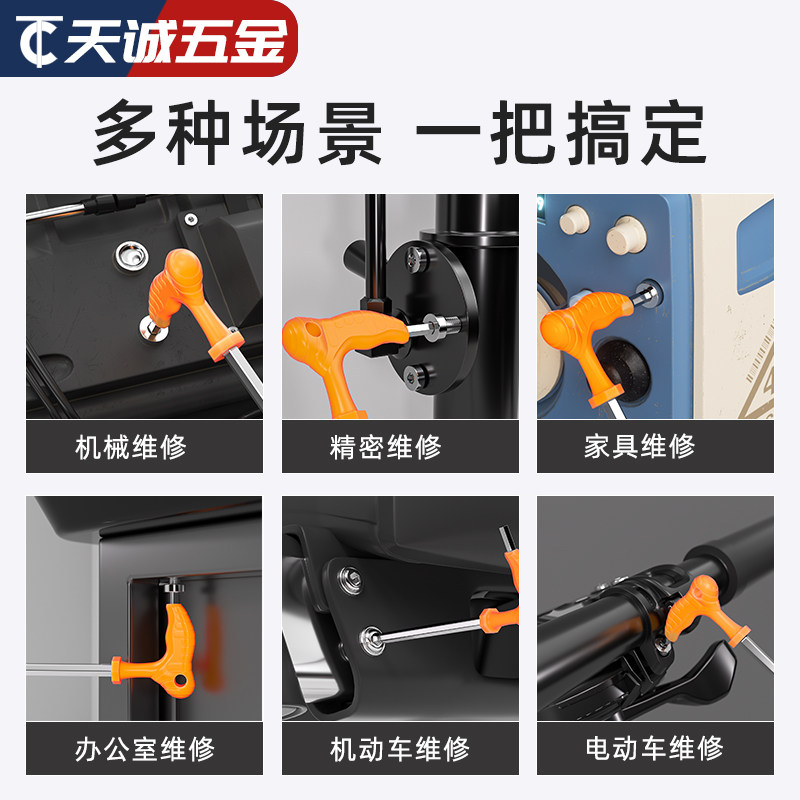 天诚五金

多种场景 一把搞定

机械维修

精密维修

家具维修

办公室维修

机动车维修

电动车维修