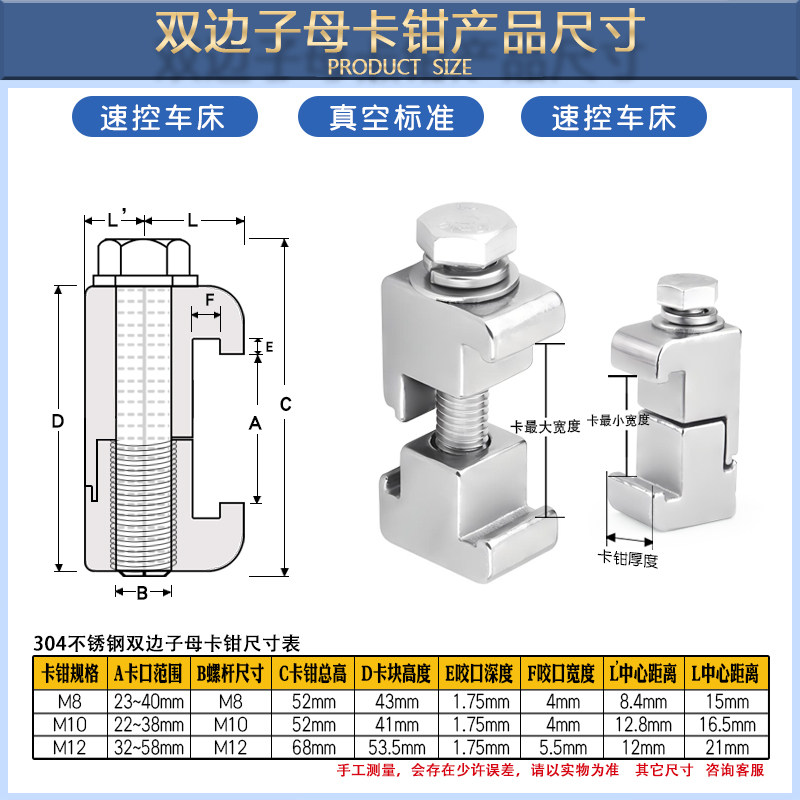 双边子母卡钳产品尺寸
PRODUCT SIZE

速控车床
真空标准
速控车床

L'
L
F
E
D
A
C
B

卡最大宽度
卡最小宽度
卡钳厚度

304不锈钢双边子母卡钳尺寸表

| 卡钳规格 | A卡口范围 | B螺杆尺寸 | C卡钳总高 | D卡块高度 | E咬口深度 | F咬口宽度 | L'中心距离 | L中心距离 |
|---|---|---|---|---|---|---|---|---|
| M8 | 23~40mm | M8 | 52mm | 43mm | 1.75mm | 4mm | 8.4mm | 15mm |
| M10 | 22~38mm | M10 | 52mm | 41mm | 1.75mm | 4mm | 12.8mm | 16.5mm |
| M12 | 32~58mm | M12 | 68mm | 53.5mm | 1.75mm | 5.5mm | 12mm | 21mm |

手工测量，会存在少许误差，请以实物为准 其它尺寸 咨询客服