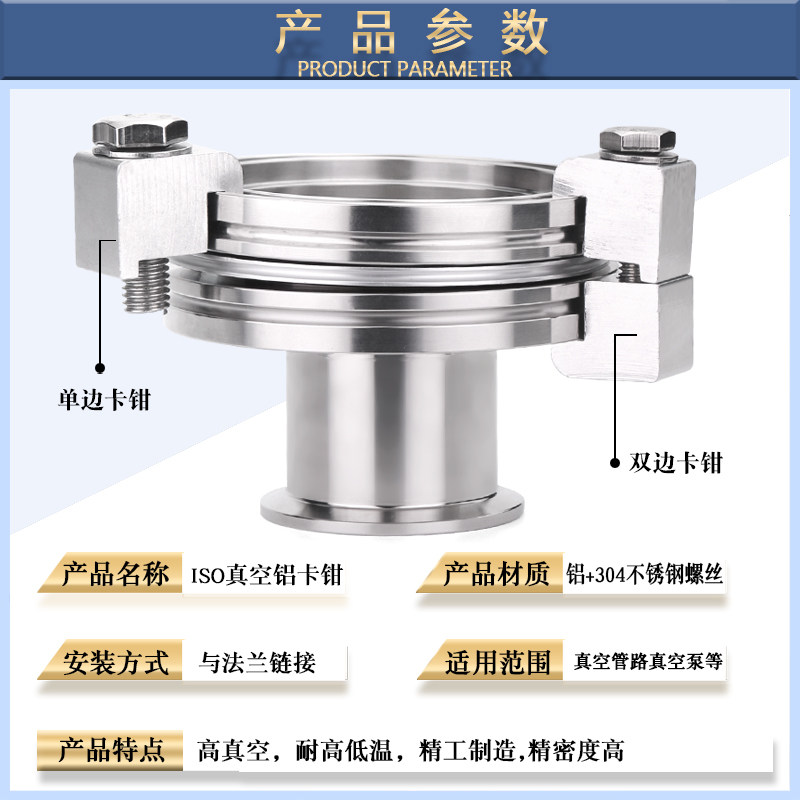 产品参数
PRODUCT PARAMETER

单边卡钳

双边卡钳

产品名称 ISO真空铝卡钳

产品材质 铝+304不锈钢螺丝

安装方式 与法兰链接

适用范围 真空管路真空泵等

产品特点 高真空，耐高低温，精工制造,精密度高