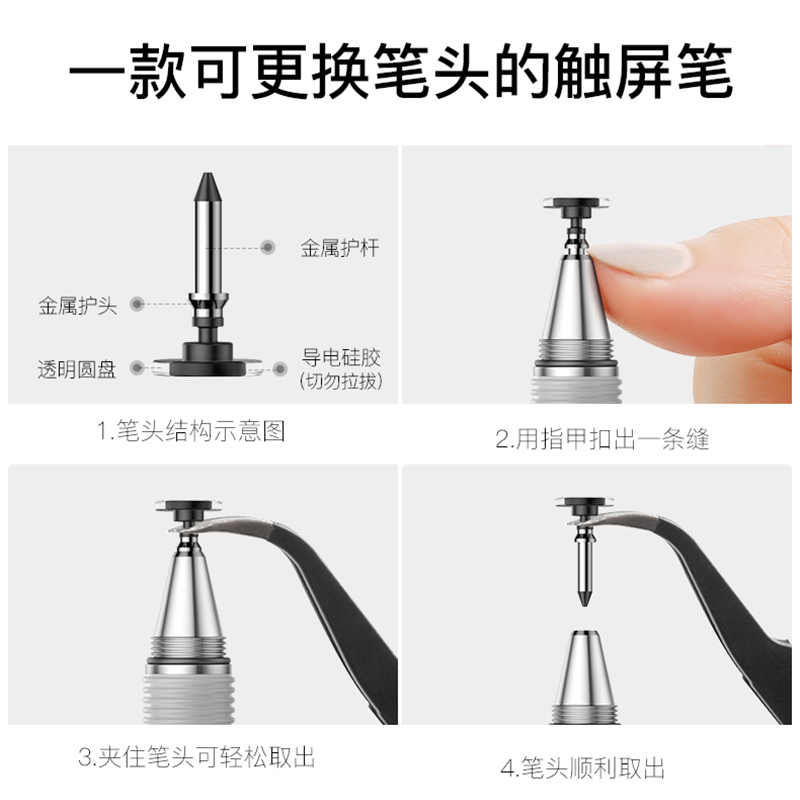 一款可更换笔头的触屏笔

金属护杆

金属护头

透明圆盘

导电硅胶
(切勿拉拔)

1.笔头结构示意图

2.用指甲扣出一条缝

3.夹住笔头可轻松取出

4.笔头顺利取出