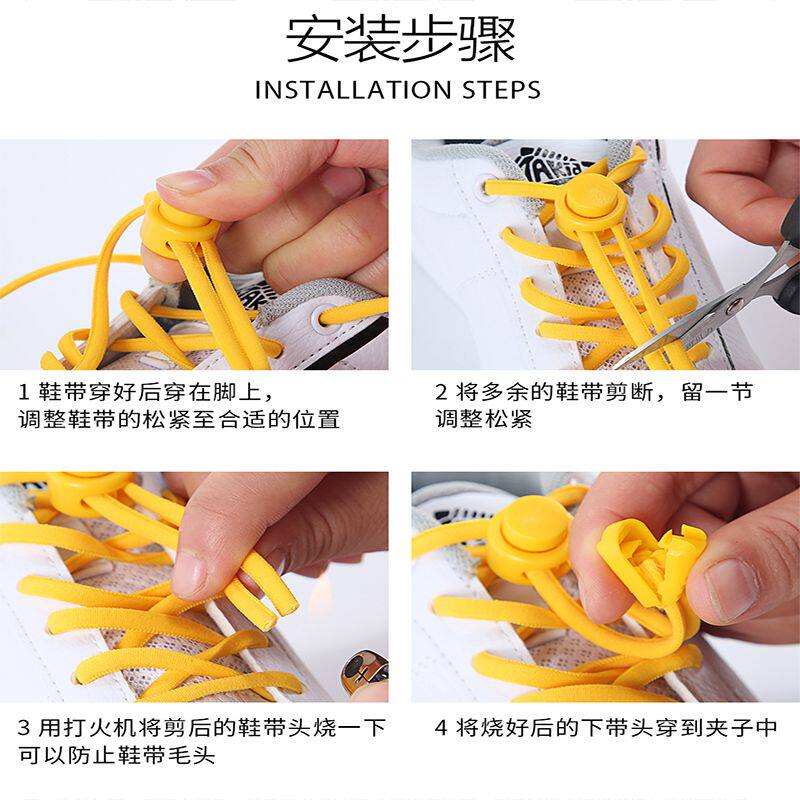 安装步骤
INSTALLATION STEPS

1 鞋带穿好后穿在脚上，调整鞋带的松紧至合适的位置

2 将多余的鞋带剪断，留一节调整松紧

3 用打火机将剪后的鞋带头烧一下可以防止鞋带毛头

4 将烧好后的下带头穿到夹子中