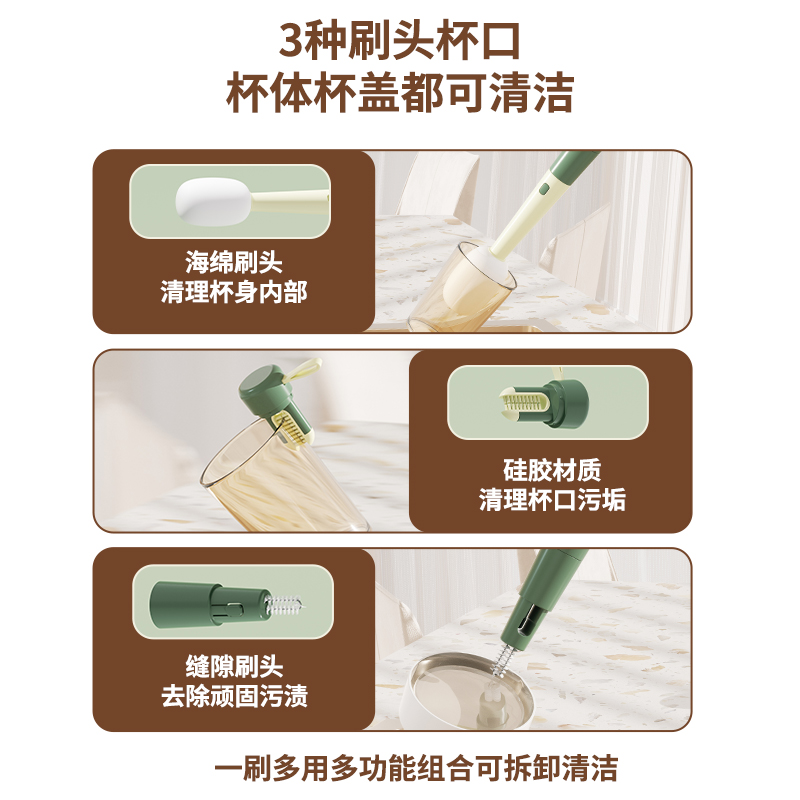 3种刷头杯口
杯体杯盖都可清洁

海绵刷头
清理杯身内部

硅胶材质
清理杯口污垢

缝隙刷头
去除顽固污渍

一刷多用多功能组合可拆卸清洁