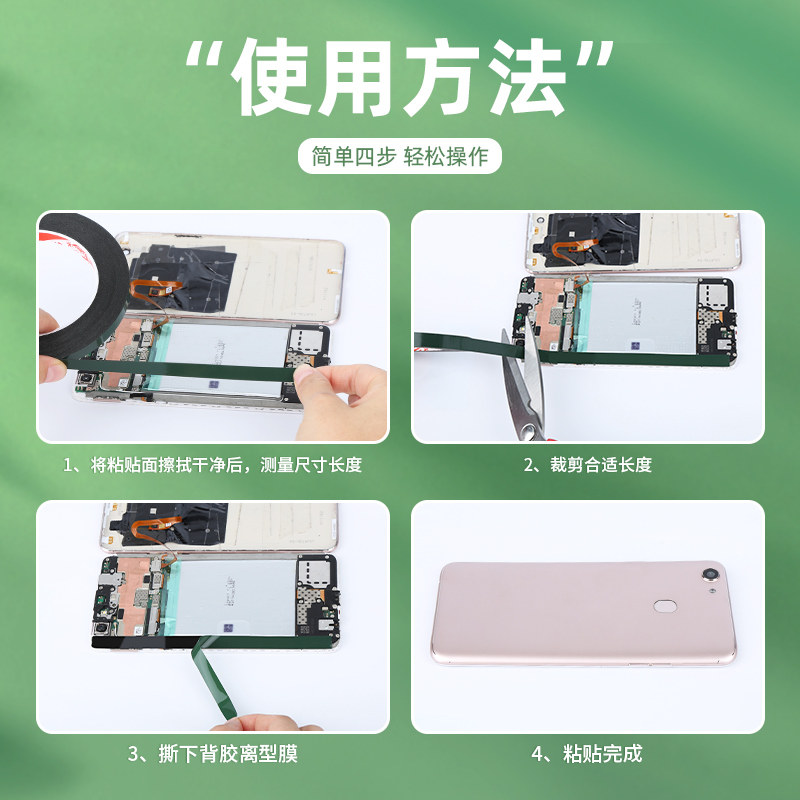 “使用方法”

简单四步 轻松操作

1、将粘贴面擦拭干净后，测量尺寸长度

2、裁剪合适长度

3、撕下背胶离型膜

4、粘贴完成