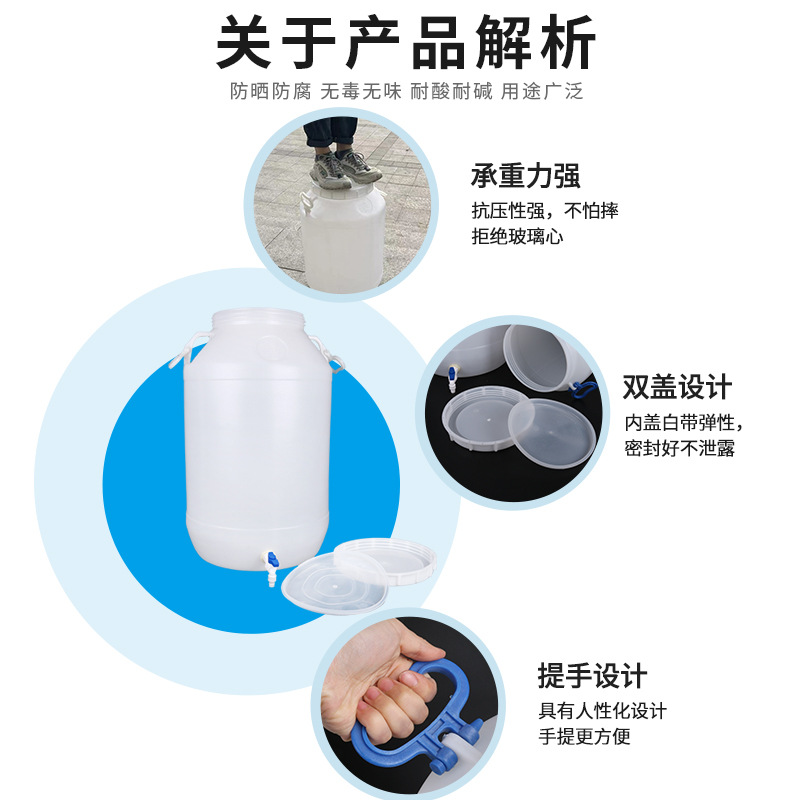 关于产品解析

防晒防腐 无毒无味 耐酸耐碱 用途广泛

承重力强

抗压性强，不怕摔
拒绝玻璃心

双盖设计

内盖白带弹性，
密封好不泄露

提手设计

具有人性化设计
手提更方便