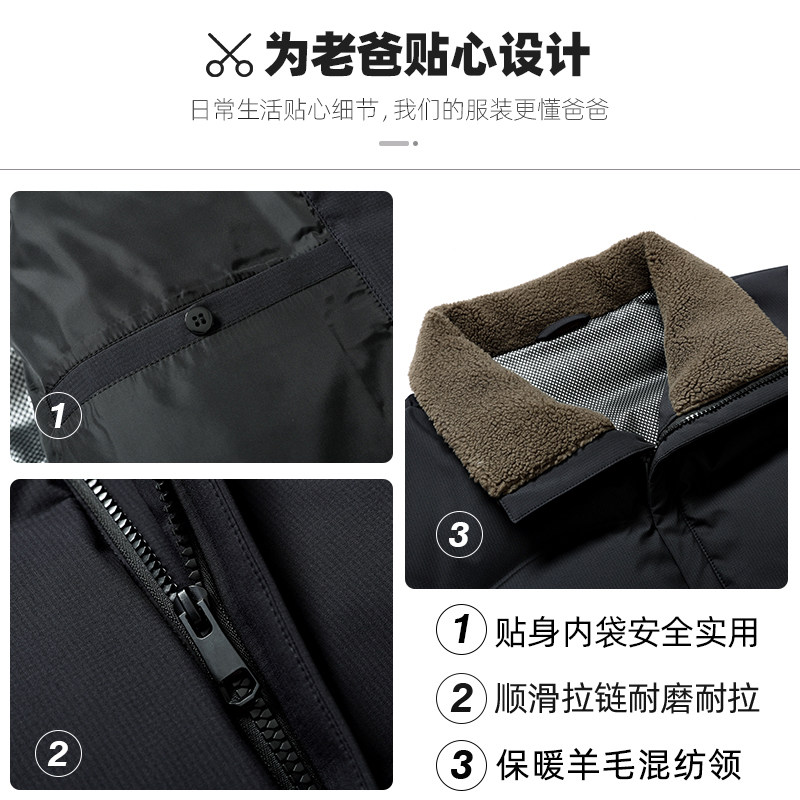 为老爸贴心设计

日常生活贴心细节，我们的服装更懂爸爸

1

3

2

1 贴身内袋安全实用

2 顺滑拉链耐磨耐拉

3 保暖羊毛混纺领