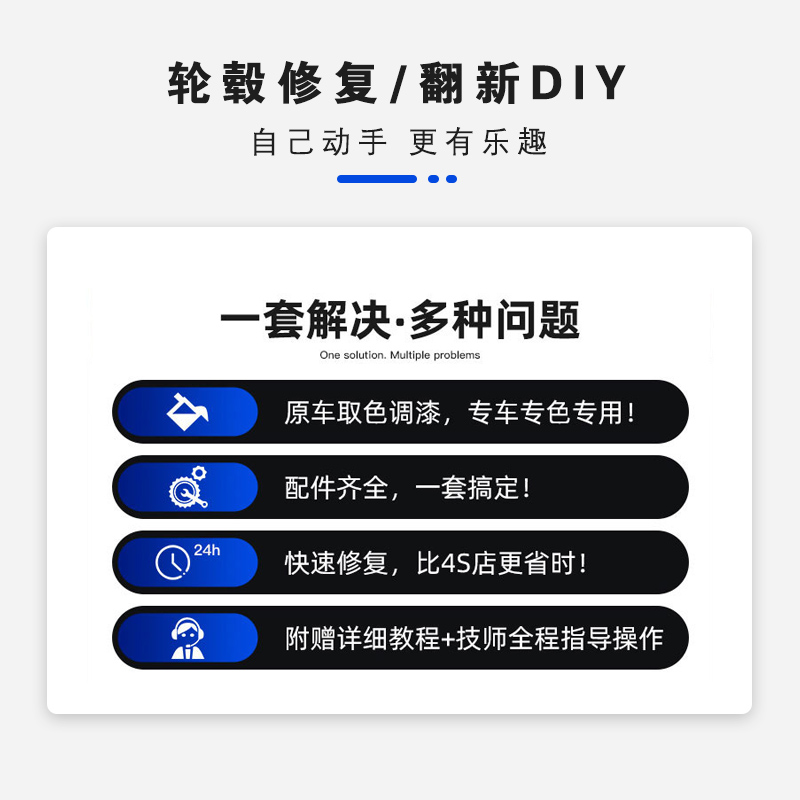 轮毂修复/翻新DIY

自己动手 更有乐趣

一套解决·多种问题

One solution. Multiple problems

原车取色调漆，专车专色专用！

配件齐全，一套搞定！

24h

快速修复，比4S店更省时！

附赠详细教程+技师全程指导操作