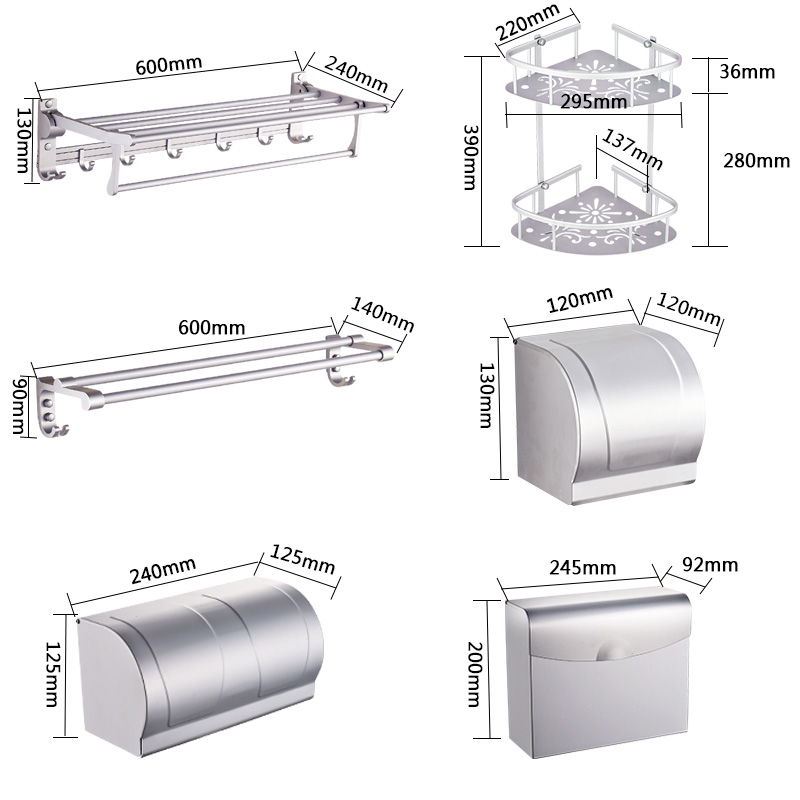 600mm
240mm
130mm

220mm
36mm
295mm
390mm
137mm
280mm

600mm
140mm
90mm

120mm
120mm
130mm

240mm
125mm
125mm

245mm
92mm
200mm