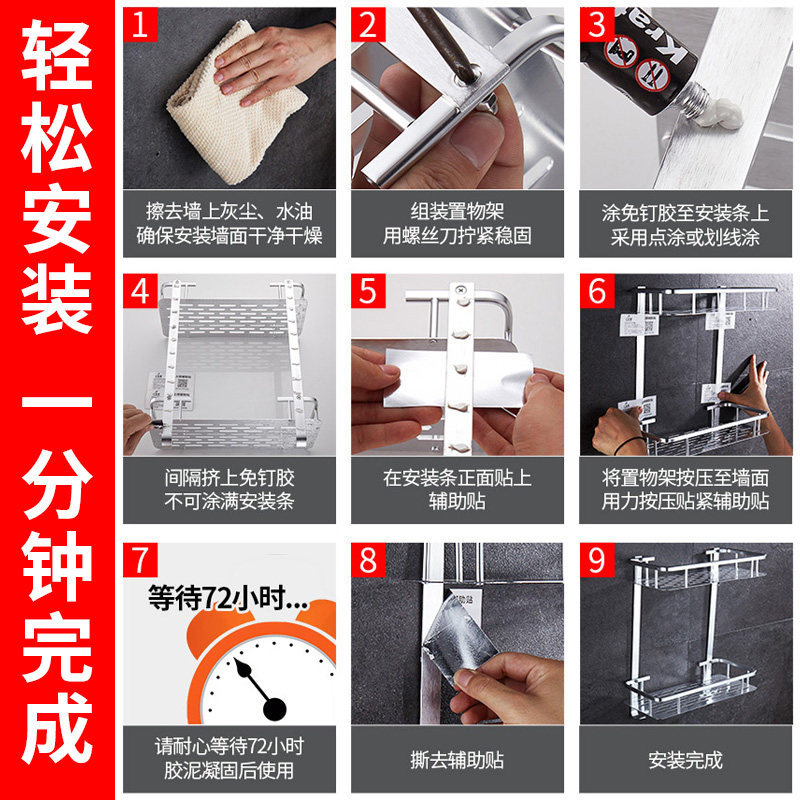 轻松安装
一分钟完成

1
擦去墙上灰尘、水油
确保安装墙面干净干燥

2
组装置物架
用螺丝刀拧紧稳固

3
涂免钉胶至安装条上
采用点涂或划线涂

4
间隔挤上免钉胶
不可涂满安装条

5
在安装条正面贴上
辅助贴

6
将置物架按压至墙面
用力按压贴紧辅助贴

7
等待72小时...
请耐心等待72小时
胶泥凝固后使用

8
撕去辅助贴

9
安装完成