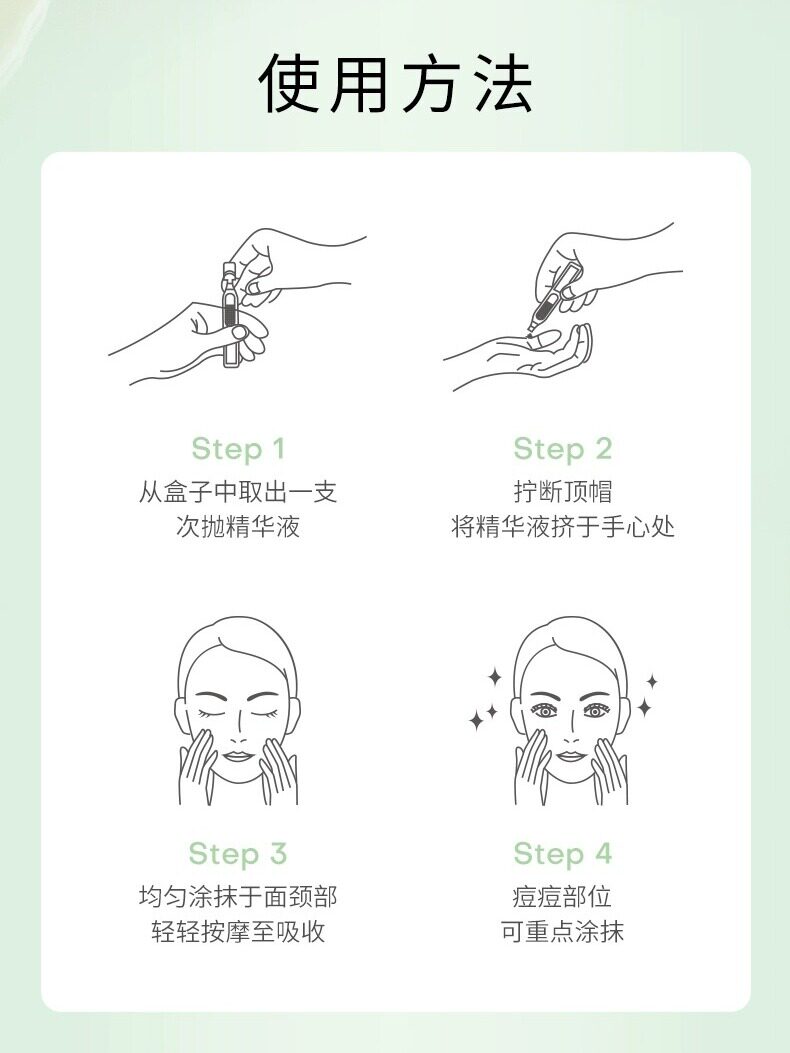 使用方法

Step 1
从盒子中取出一支
次抛精华液

Step 2
拧断顶帽
将精华液挤于手心处

Step 3
均匀涂抹于面颈部
轻轻按摩至吸收

Step 4
痘痘部位
可重点涂抹