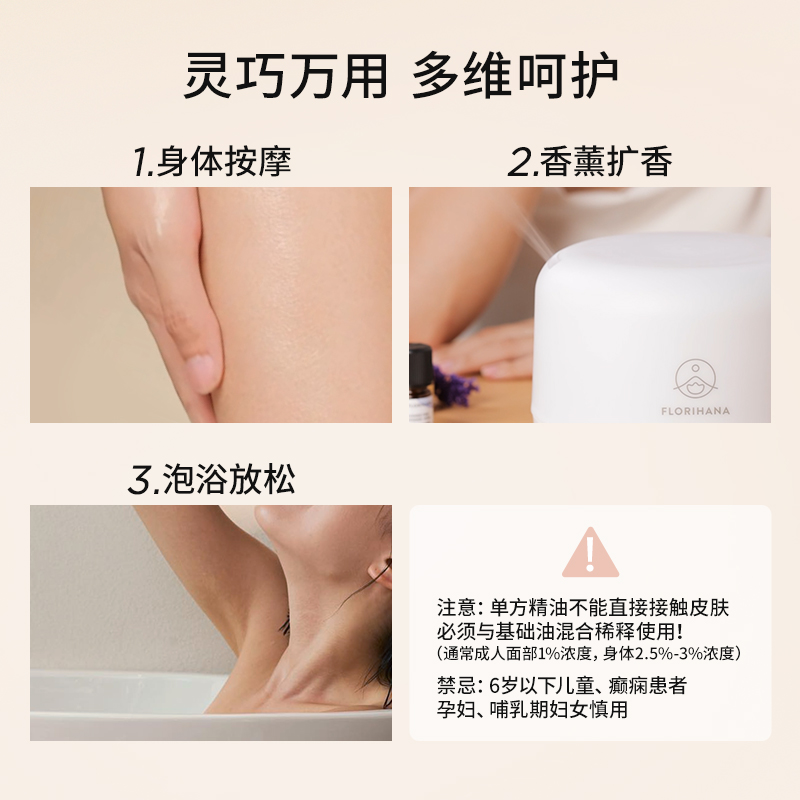 灵巧万用 多维呵护

1.身体按摩

2.香薰扩香

FLORIHANA

3.泡浴放松

注意：单方精油不能直接接触皮肤
必须与基础油混合稀释使用！
（通常成人面部1%浓度，身体2.5%-3%浓度）

禁忌：6岁以下儿童、癫痫患者
孕妇、哺乳期妇女慎用