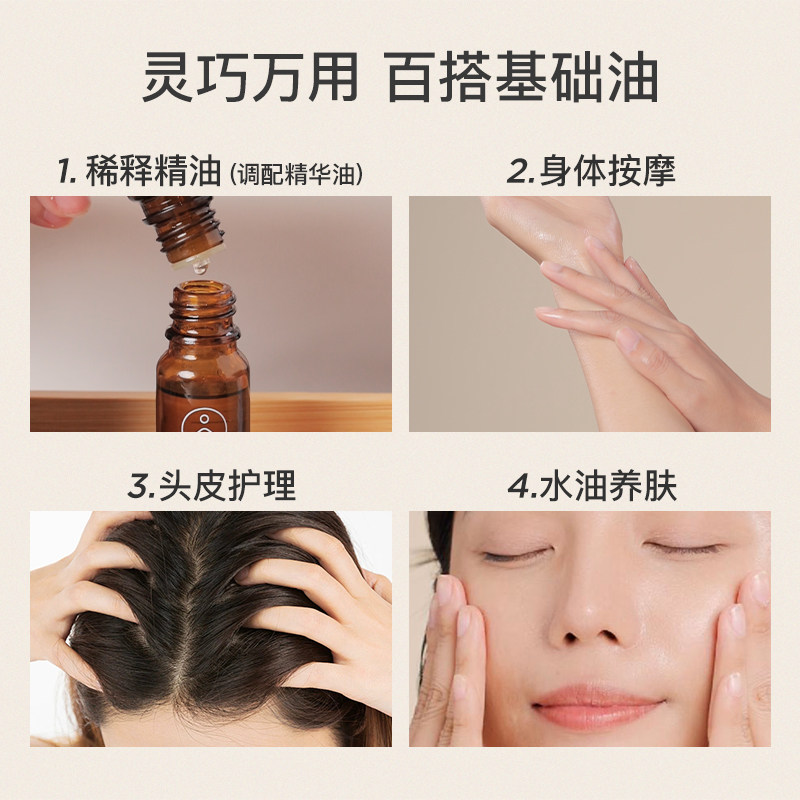 灵巧万用 百搭基础油

1. 稀释精油（调配精华油）

2.身体按摩

3.头皮护理

4.水油养肤