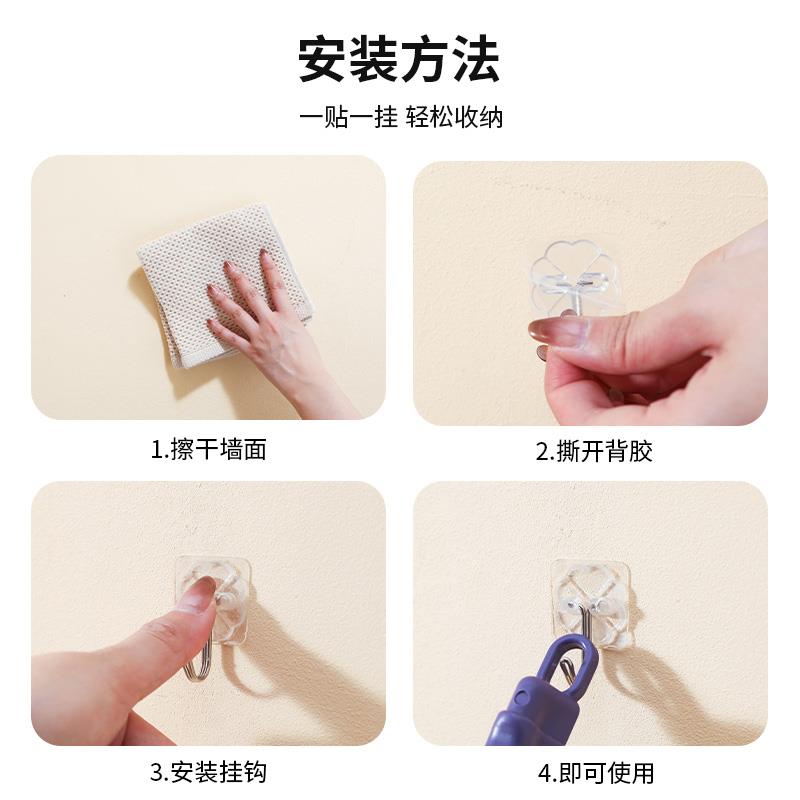 安装方法

一贴一挂 轻松收纳

1.擦干墙面

2.撕开背胶

3.安装挂钩

4.即可使用