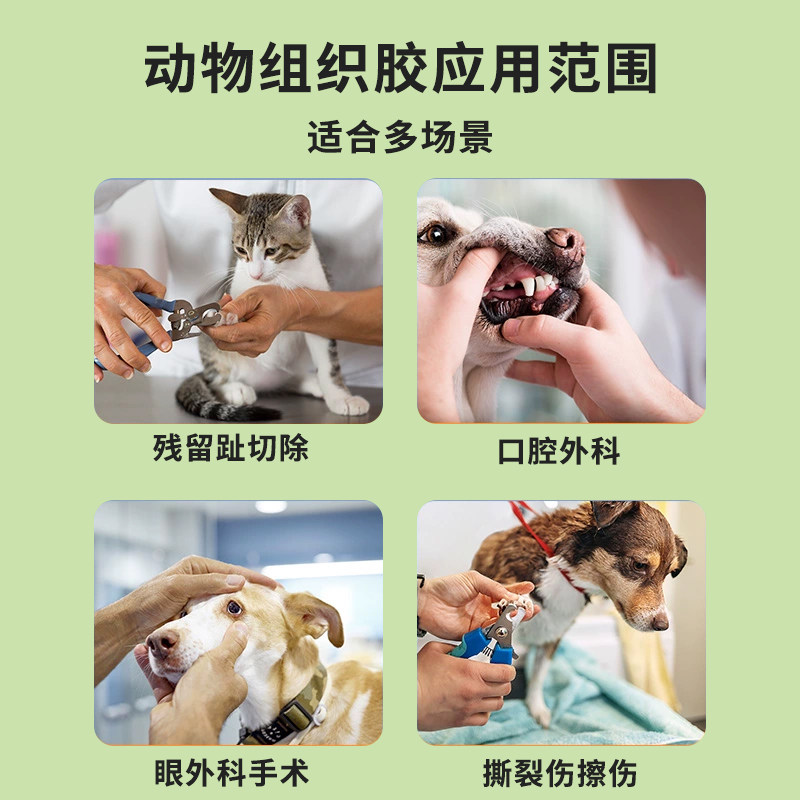 动物组织胶应用范围

适合多场景

残留趾切除

口腔外科

眼外科手术

撕裂伤擦伤