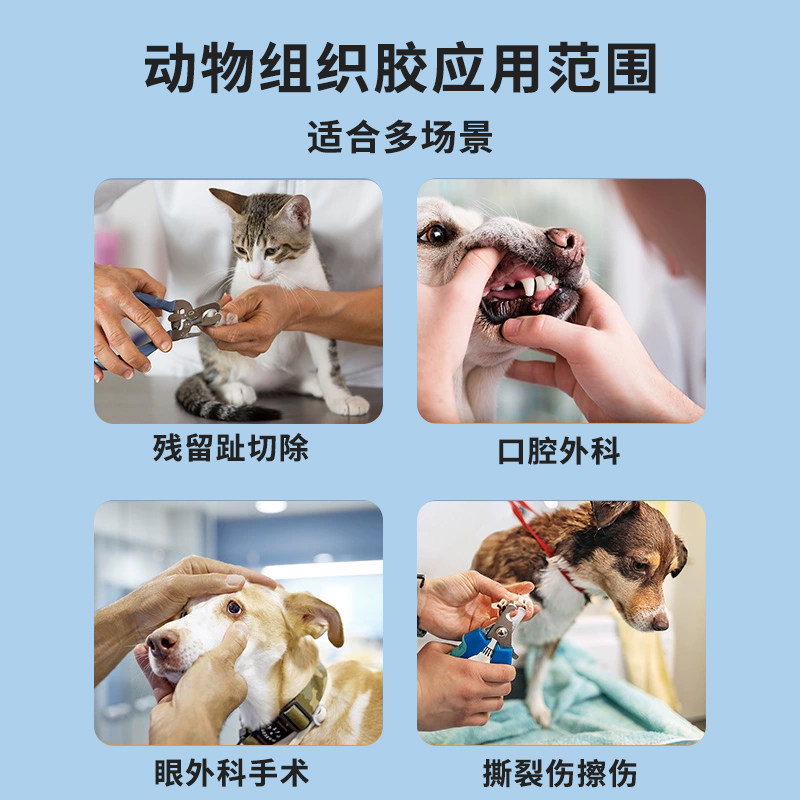 动物组织胶应用范围

适合多场景

残留趾切除

口腔外科

眼外科手术

撕裂伤擦伤