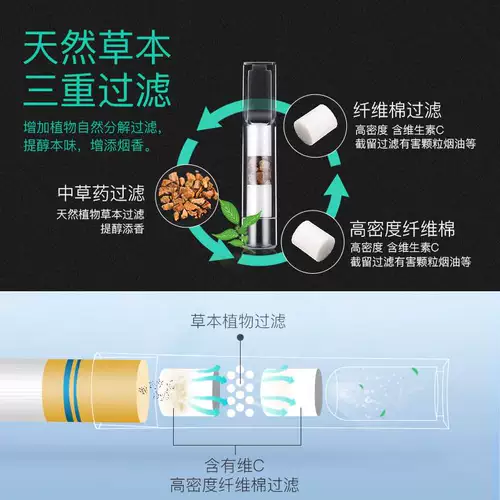 天然草本
三重过滤

增加植物自然分解过滤，
提醇本味，增添烟香。

纤维棉过滤
高密度 含维生素C
截留过滤有害颗粒烟油等

中草药过滤
天然植物草本过滤
提醇添香

高密度纤维棉
高密度 含维生素C
截留过滤有害颗粒烟油等

草本植物过滤

含有维C
高密度纤维棉过滤