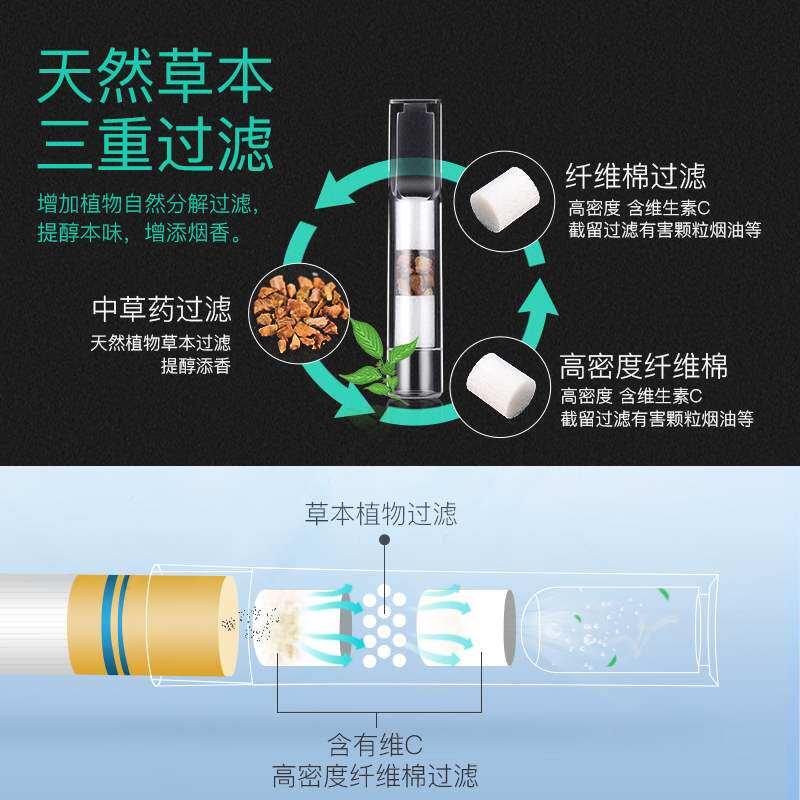 天然草本
三重过滤

增加植物自然分解过滤，
提醇本味，增添烟香。

纤维棉过滤
高密度 含维生素C
截留过滤有害颗粒烟油等

中草药过滤
天然植物草本过滤
提醇添香

高密度纤维棉
高密度 含维生素C
截留过滤有害颗粒烟油等

草本植物过滤

含有维C
高密度纤维棉过滤