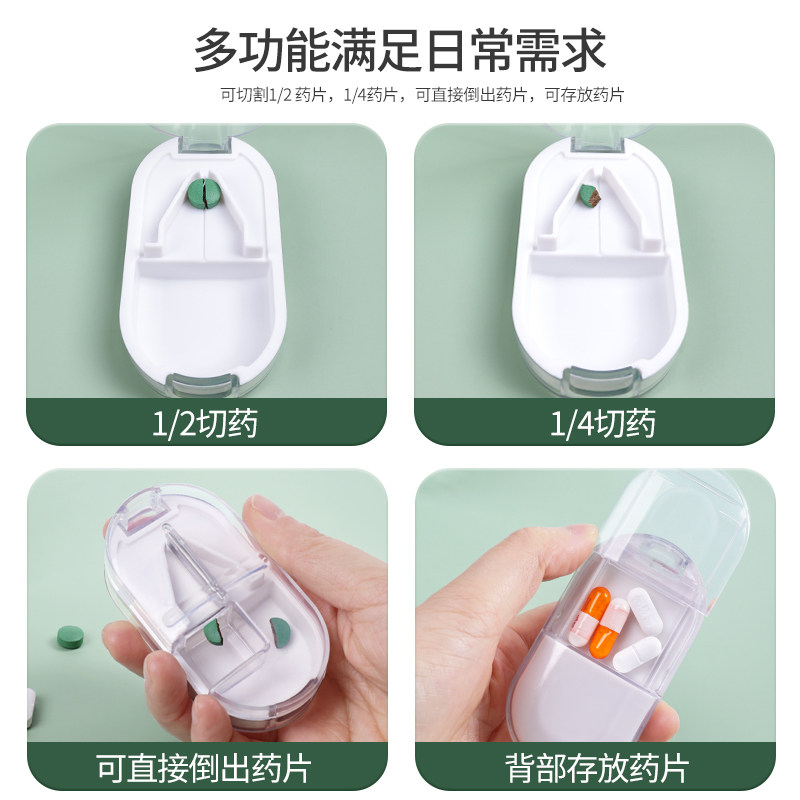 多功能满足日常需求

可切割1/2 药片，1/4药片，可直接倒出药片，可存放药片

1/2切药

1/4切药

可直接倒出药片

背部存放药片