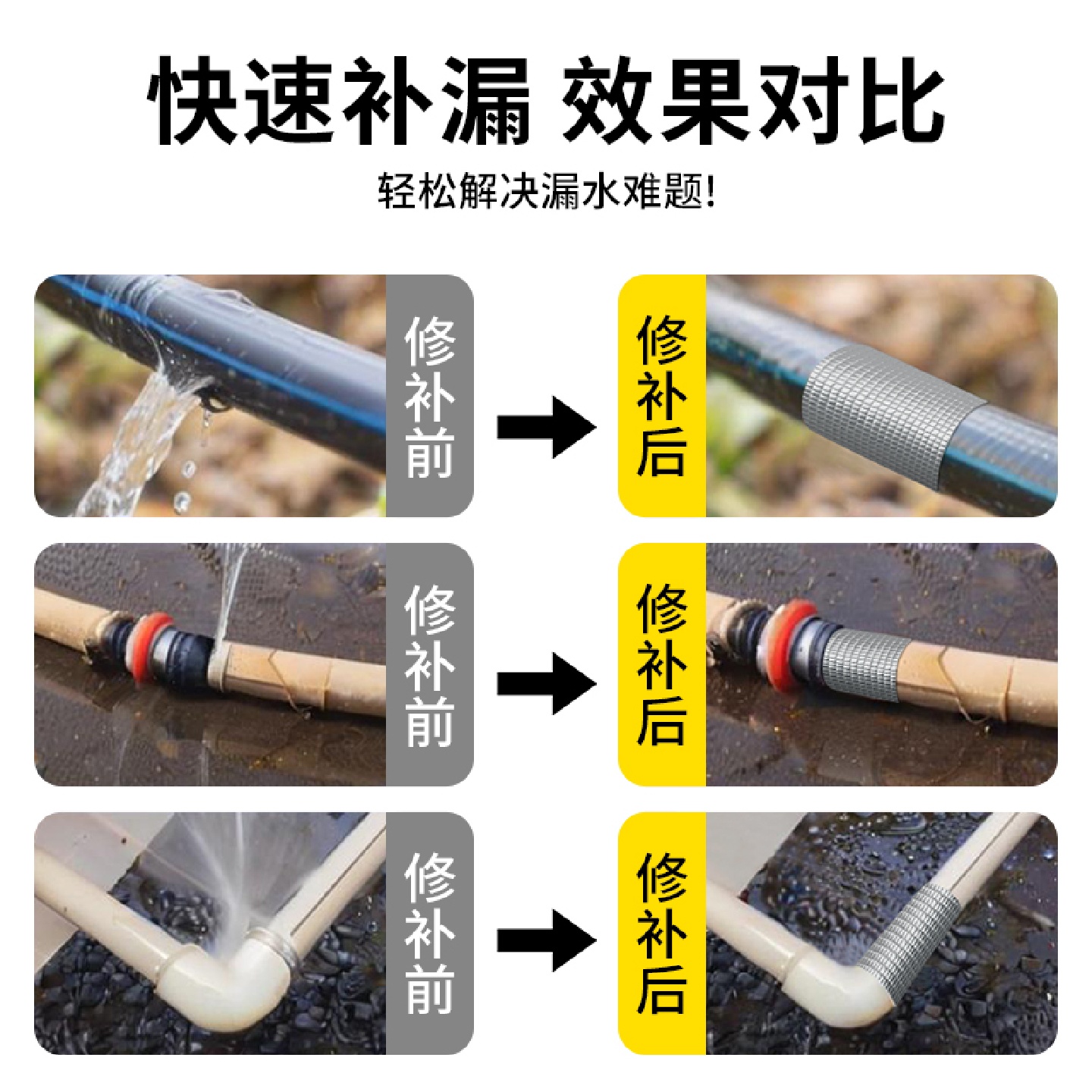 快速补漏 效果对比

轻松解决漏水难题！

修补前

修补后

修补前

修补后

修补前

修补后