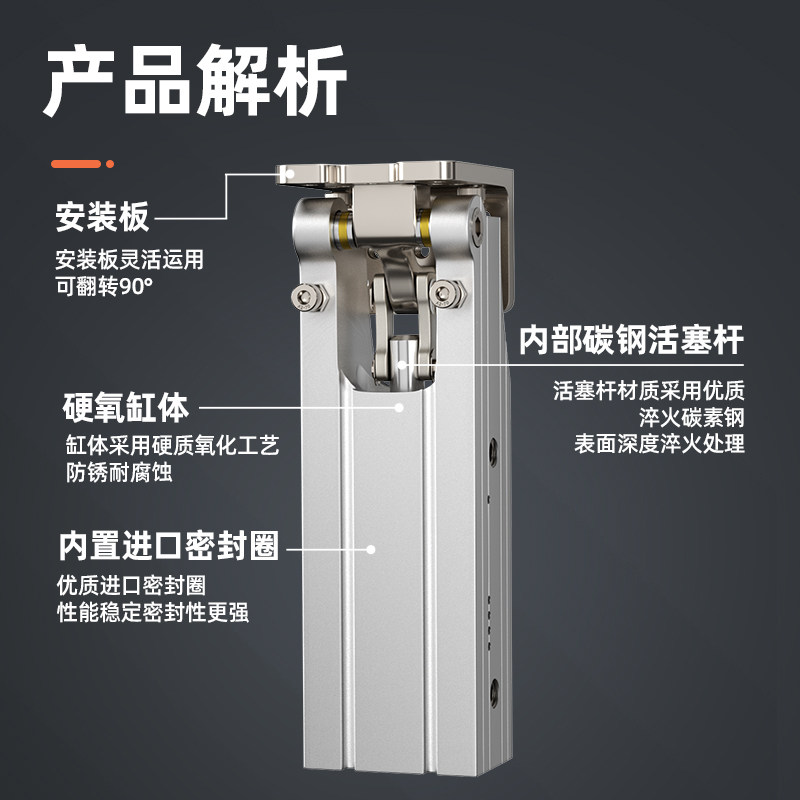 产品解析

安装板
安装板灵活运用
可翻转90°

内部碳钢活塞杆
活塞杆材质采用优质
淬火碳素钢
表面深度淬火处理

硬氧缸体
缸体采用硬质氧化工艺
防锈耐腐蚀

内置进口密封圈
优质进口密封圈
性能稳定密封性更强