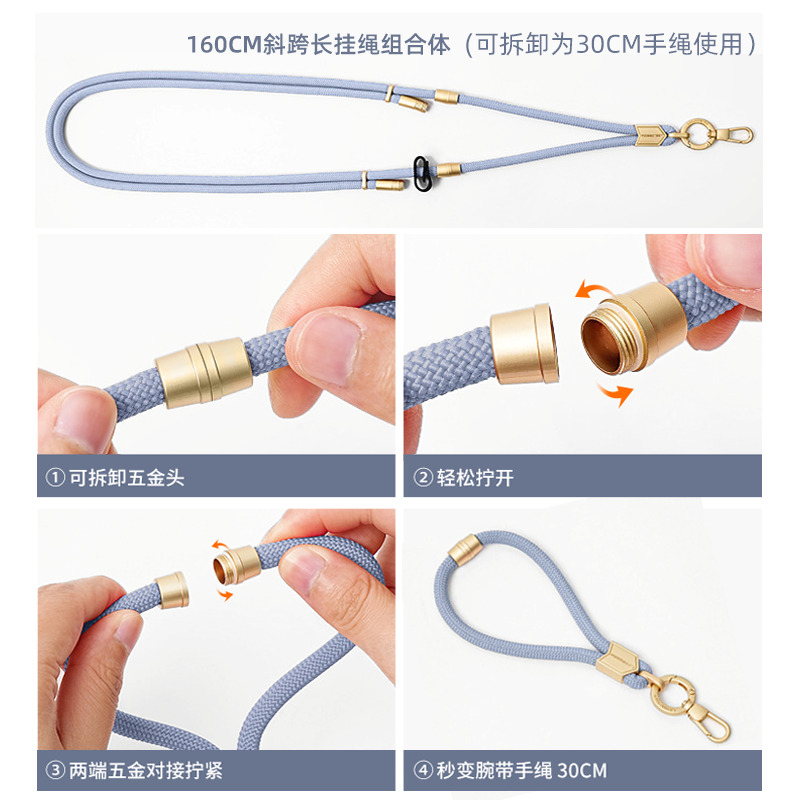 160CM斜跨长挂绳组合体（可拆卸为30CM手绳使用）

① 可拆卸五金头

② 轻松拧开

③ 两端五金对接拧紧

④ 秒变腕带手绳 30CM