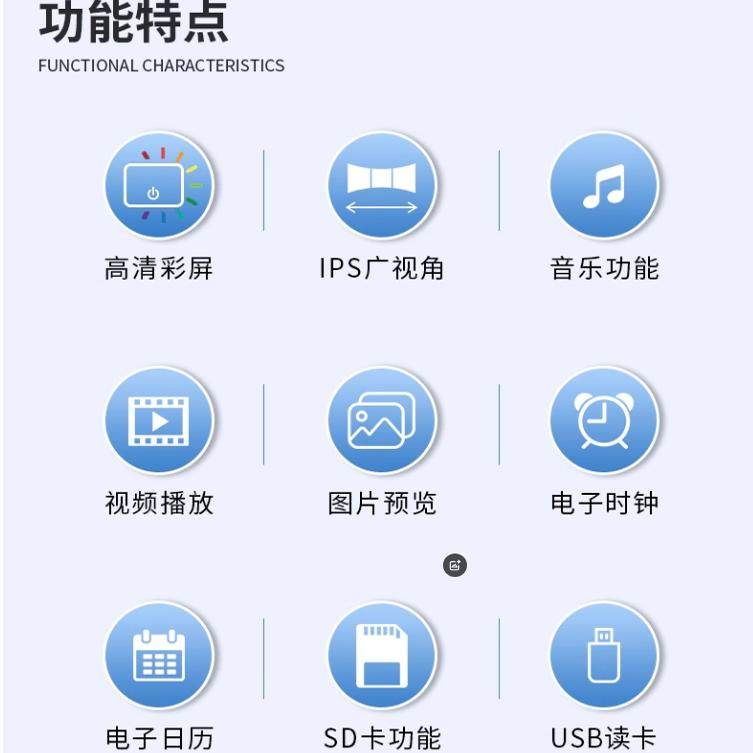 功能特点

FUNCTIONAL CHARACTERISTICS

高清彩屏

IPS广视角

音乐功能

视频播放

图片预览

电子时钟

电子日历

SD卡功能

USB读卡