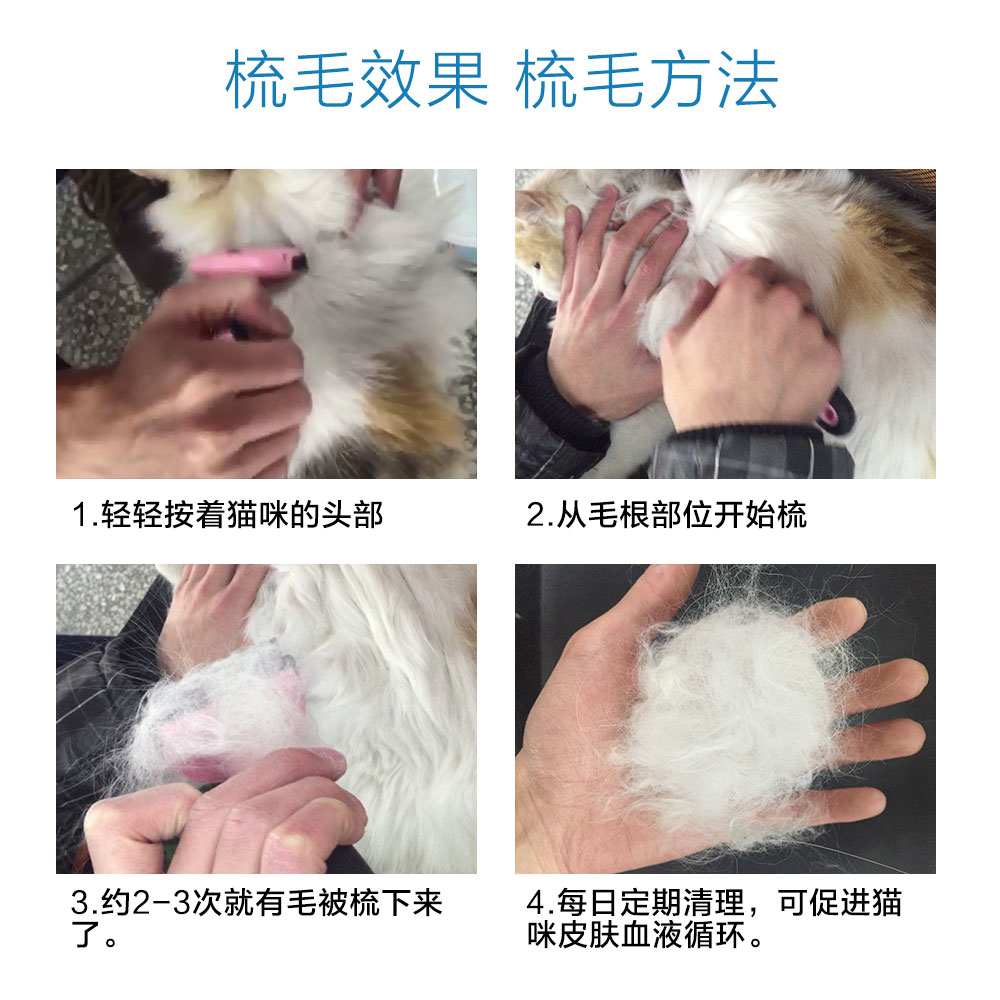 梳毛效果 梳毛方法

1.轻轻按着猫咪的头部

2.从毛根部位开始梳

3.约2-3次就有毛被梳下来了。

4.每日定期清理，可促进猫咪皮肤血液循环。