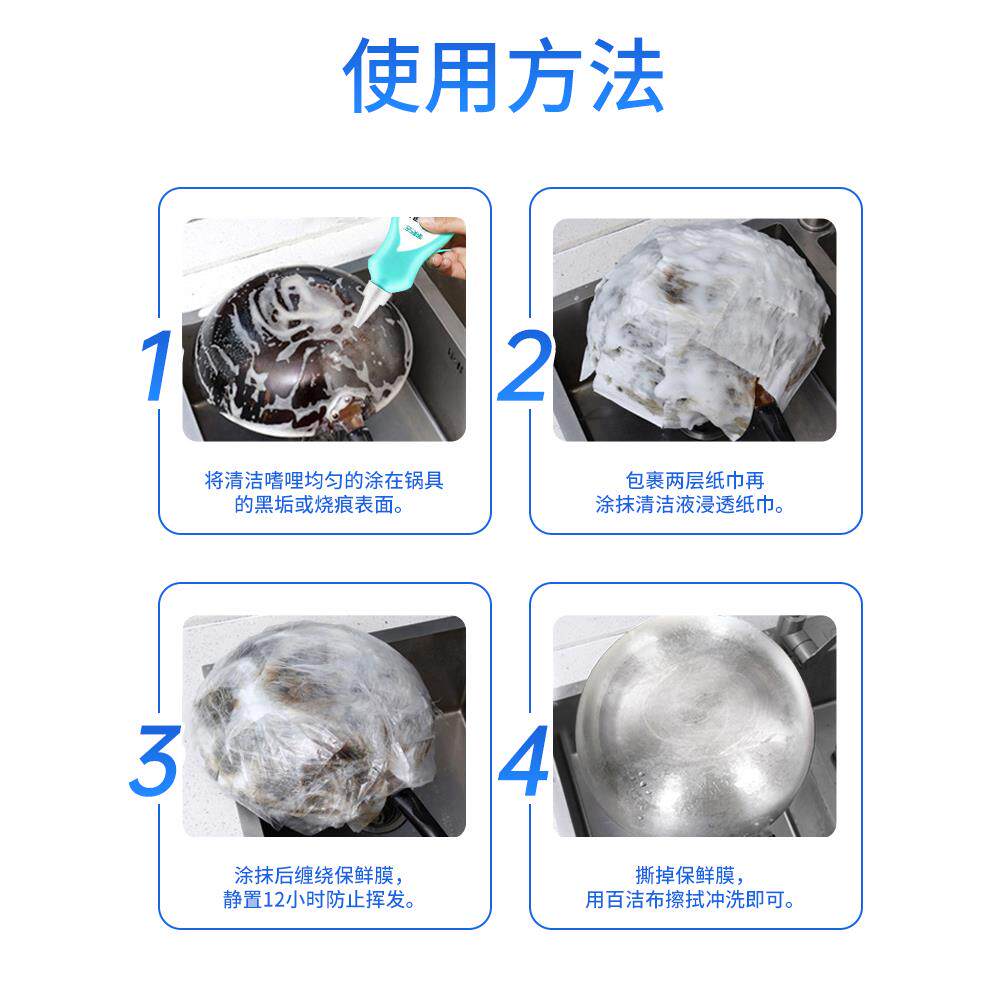 使用方法

1

将清洁啫哩均匀的涂在锅具的黑垢或烧痕表面。

2

包裹两层纸巾再涂抹清洁液浸透纸巾。

3

涂抹后缠绕保鲜膜，静置12小时防止挥发。

4

撕掉保鲜膜，用百洁布擦拭冲洗即可。