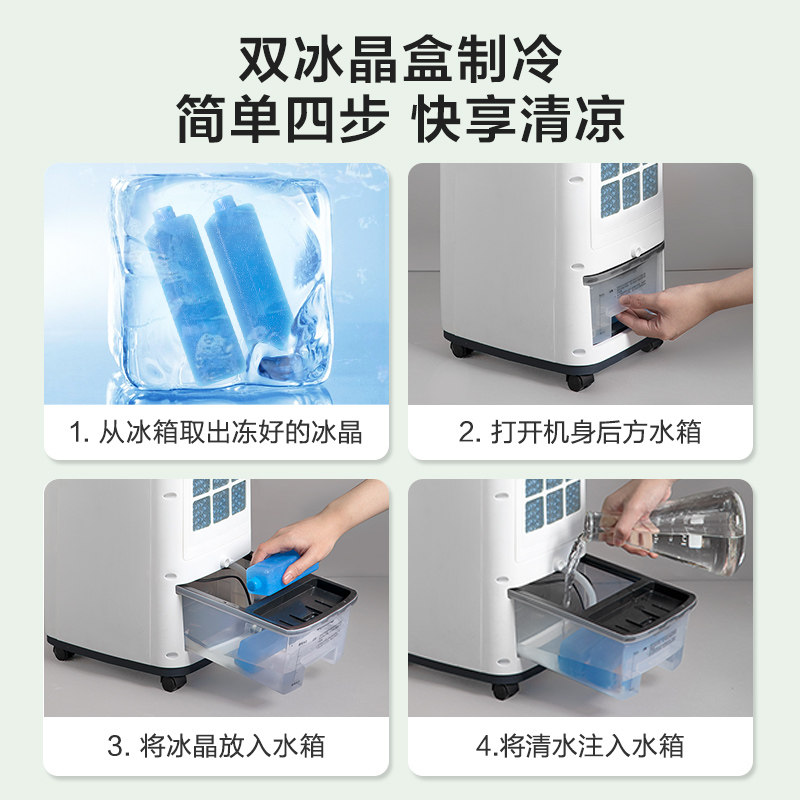 双冰晶盒制冷
简单四步 快享清凉

1. 从冰箱取出冻好的冰晶

2. 打开机身后方水箱

3. 将冰晶放入水箱

4.将清水注入水箱