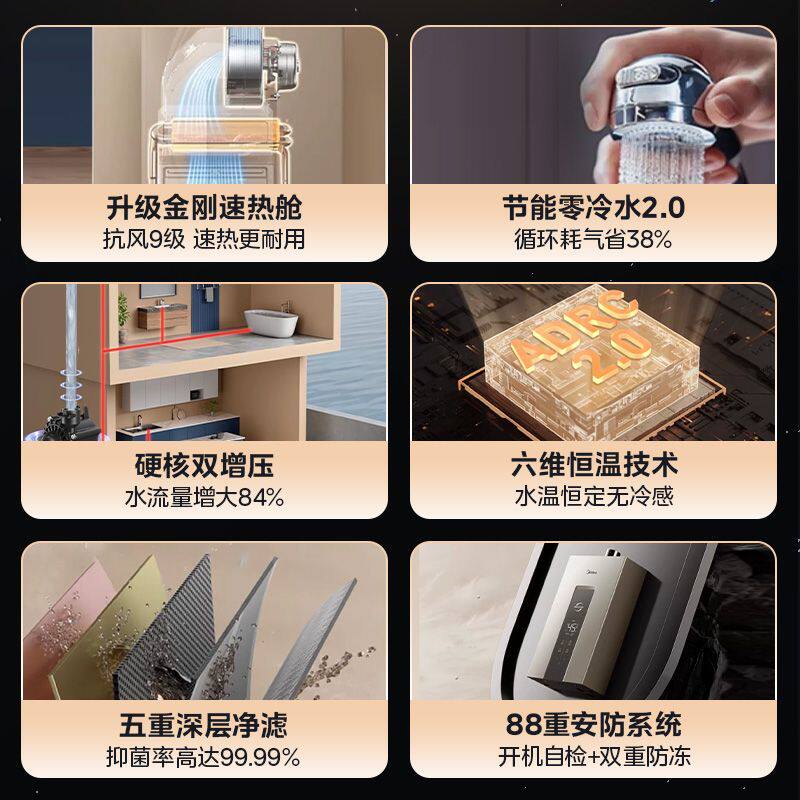 升级金刚速热舱
抗风9级 速热更耐用

节能零冷水2.0
循环耗气省38%

硬核双增压
水流量增大84%

ADRC 2.0

六维恒温技术
水温恒定无冷感

五重深层净滤
抑菌率高达99.99%

88重安防系统
开机自检+双重防冻