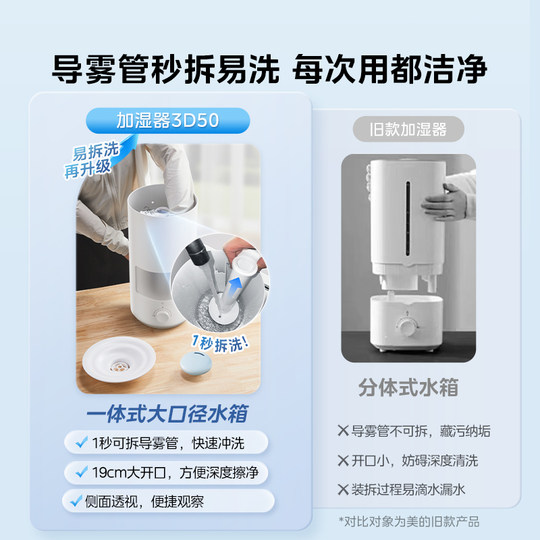 导雾管秒拆易洗 每次用都洁净

加湿器3D50

易拆洗
再升级

1秒拆洗!

一体式大口径水箱

✓ 1秒可拆导雾管，快速冲洗

✓ 19cm大开口，方便深度擦净

✓ 侧面透视，便捷观察

旧款加湿器

分体式水箱

✕ 导雾管不可拆，藏污纳垢

✕ 开口小，妨碍深度清洗

✕ 装拆过程易滴水漏水

*对比对象为美的旧款产品