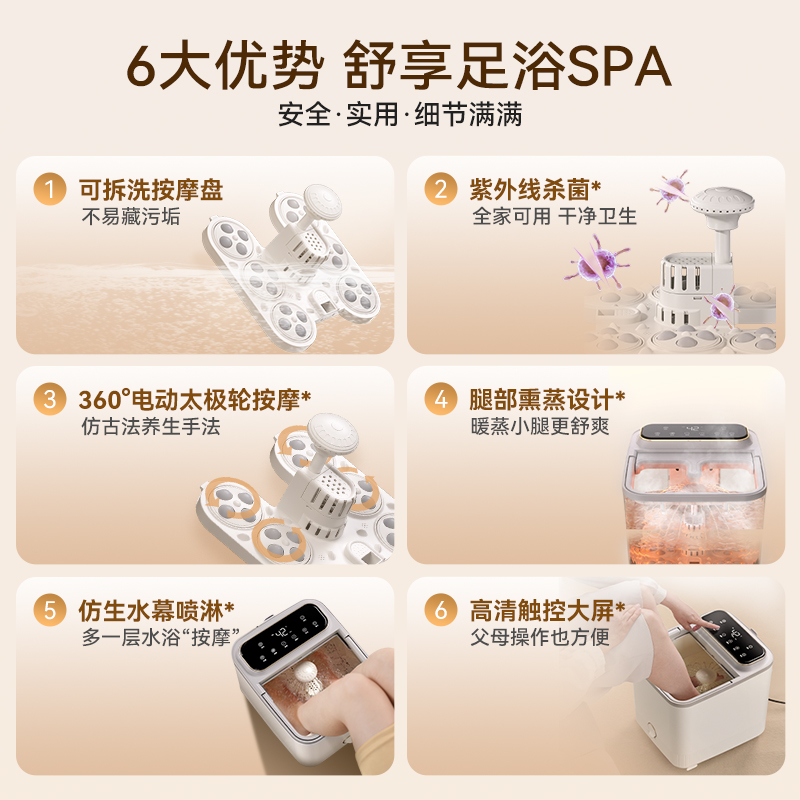 6大优势 舒享足浴SPA
安全·实用·细节满满

1 可拆洗按摩盘
不易藏污垢

2 紫外线杀菌*
全家可用 干净卫生

3 360°电动太极轮按摩*
仿古法养生手法

4 腿部熏蒸设计*
暖蒸小腿更舒爽

5 仿生水幕喷淋*
多一层水浴“按摩”

6 高清触控大屏*
父母操作也方便