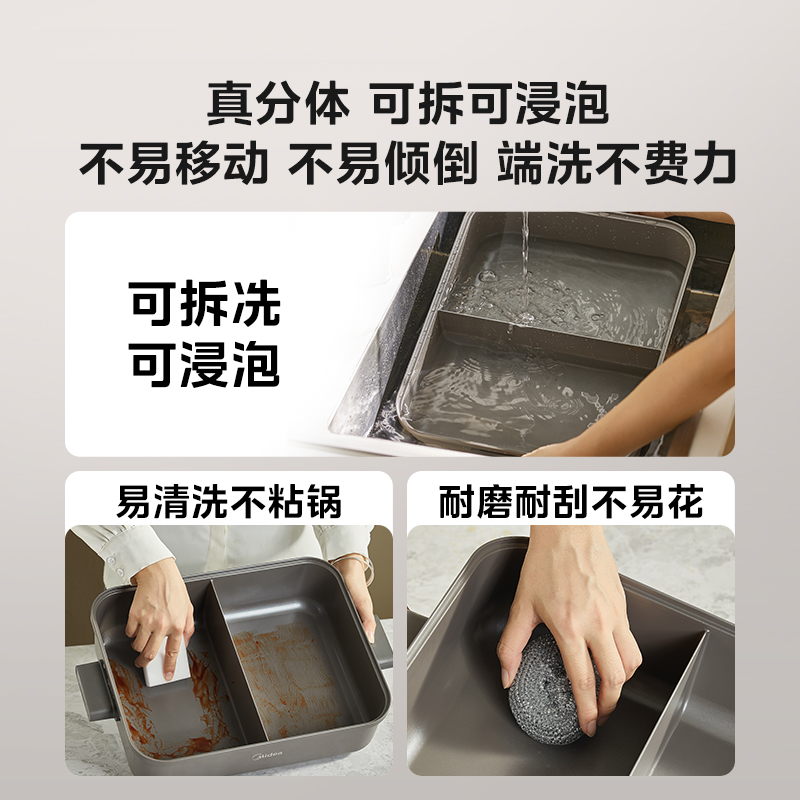 真分体 可拆可浸泡
不易移动 不易倾倒 端洗不费力

可拆洗
可浸泡

易清洗不粘锅

Midea

耐磨耐刮不易花