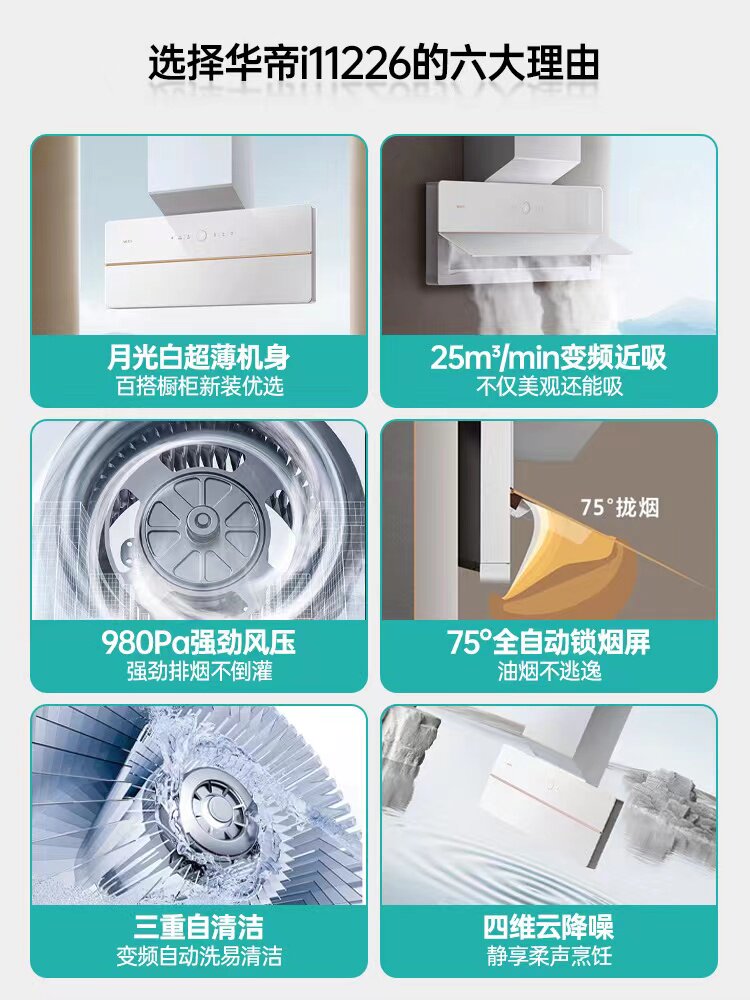 选择华帝i11226的六大理由

月光白超薄机身
百搭橱柜新装优选

25m³/min变频近吸
不仅美观还能吸

980Pa强劲风压
强劲排烟不倒灌

75°拢烟
75°全自动锁烟屏
油烟不逃逸

三重自清洁
变频自动洗易清洁

四维云降噪
静享柔声烹饪