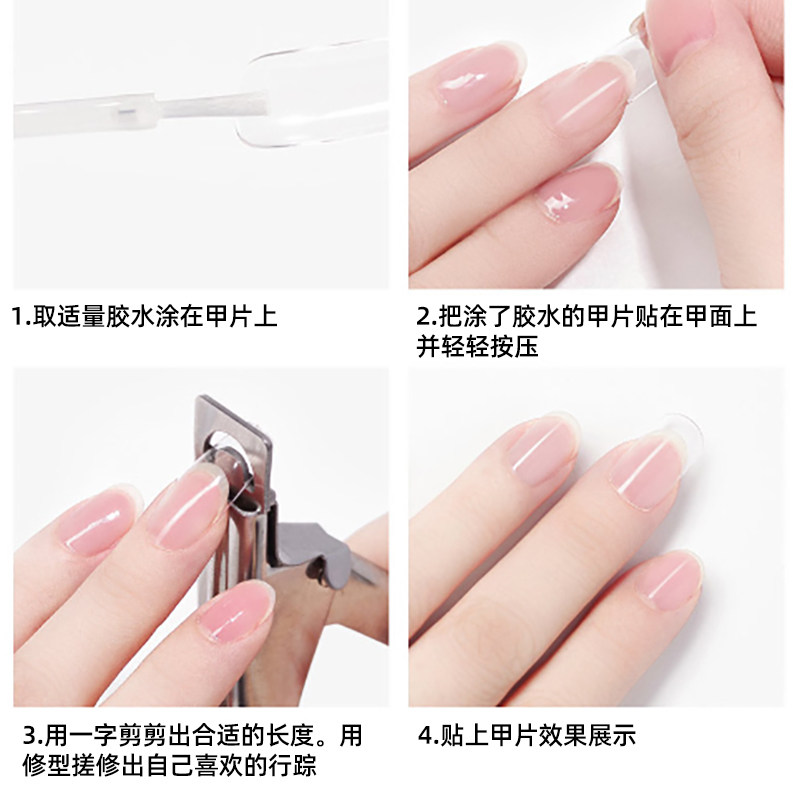 1.取适量胶水涂在甲片上

2.把涂了胶水的甲片贴在甲面上并轻轻按压

3.用一字剪剪出合适的长度。用修型搓修出自己喜欢的行踪

4.贴上甲片效果展示