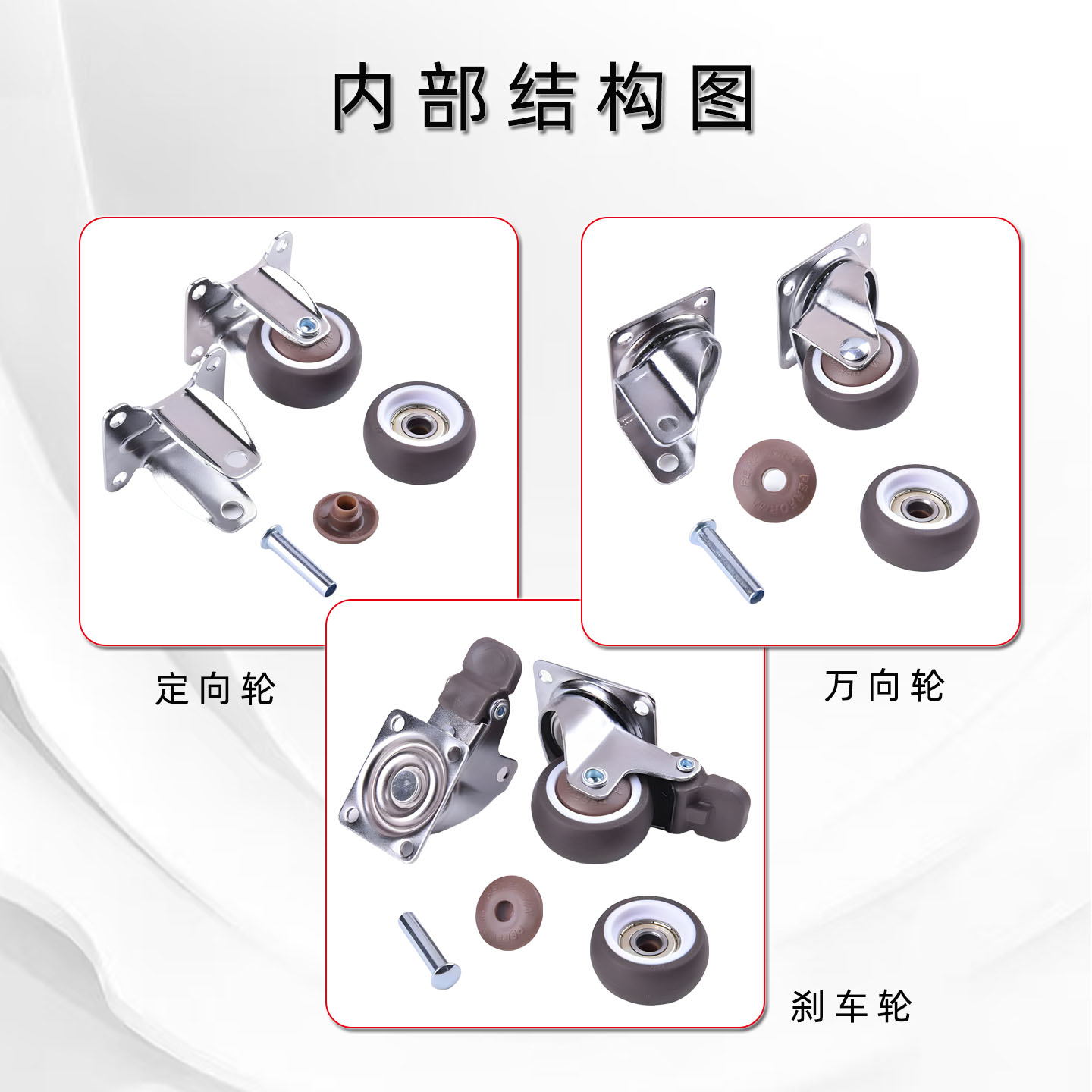 内部结构图

定向轮

万向轮

刹车轮