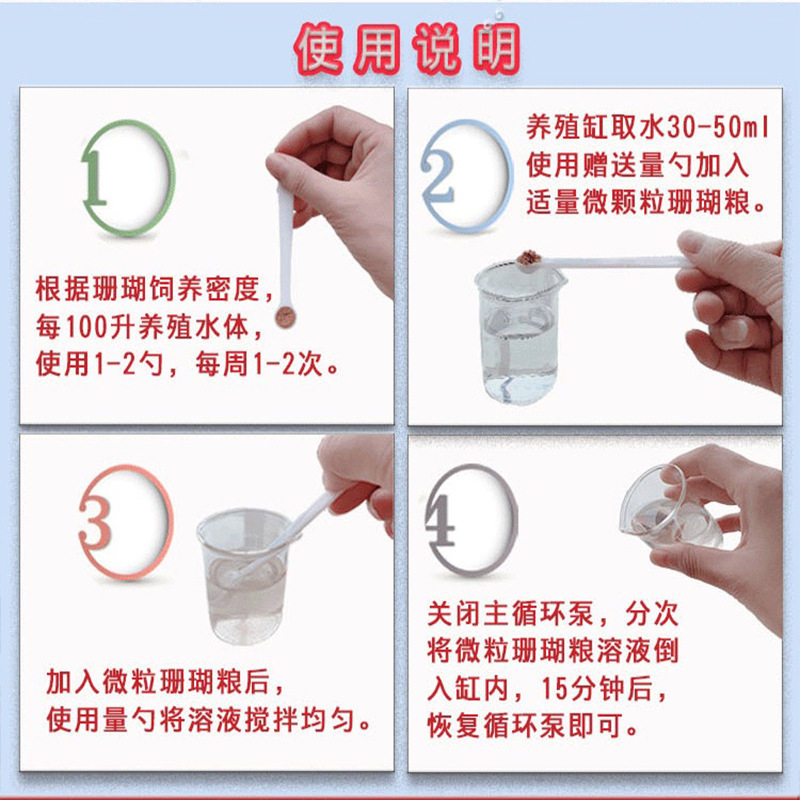 使用说明

1

根据珊瑚饲养密度，每100升养殖水体，使用1-2勺，每周1-2次。

2

养殖缸取水30-50ml 使用赠送量勺加入适量微颗粒珊瑚粮。

3

加入微粒珊瑚粮后，使用量勺将溶液搅拌均匀。

4

关闭主循环泵，分次将微粒珊瑚粮溶液倒入缸内，15分钟后，恢复循环泵即可。