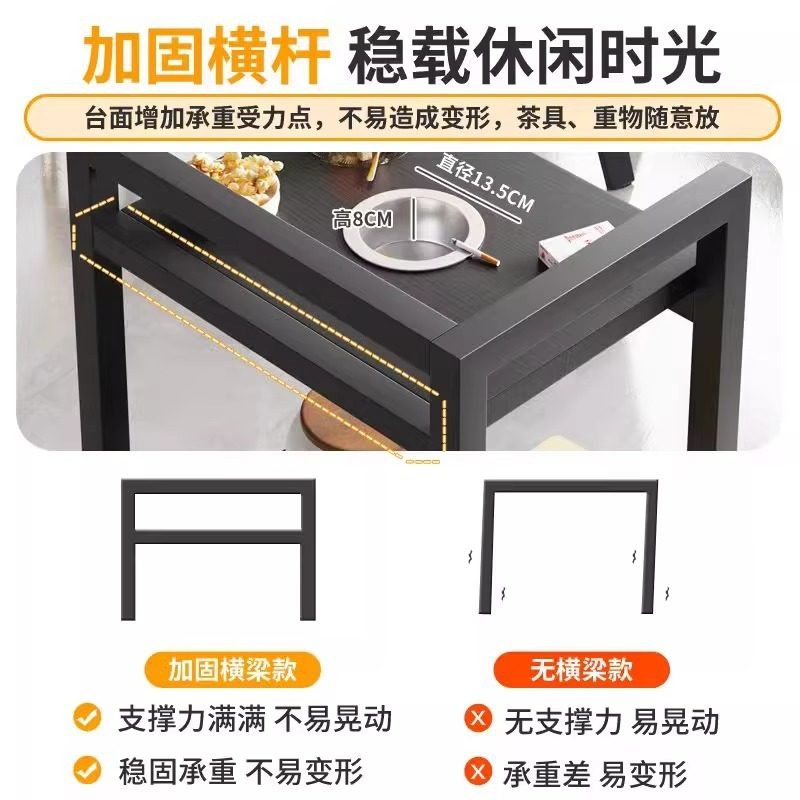 加固横杆 稳载休闲时光

台面增加承重受力点，不易造成变形，茶具、重物随意放

直径13.5CM

高8CM

加固横梁款

支撑力满满 不易晃动

稳固承重 不易变形

无横梁款

无支撑力 易晃动

承重差 易变形