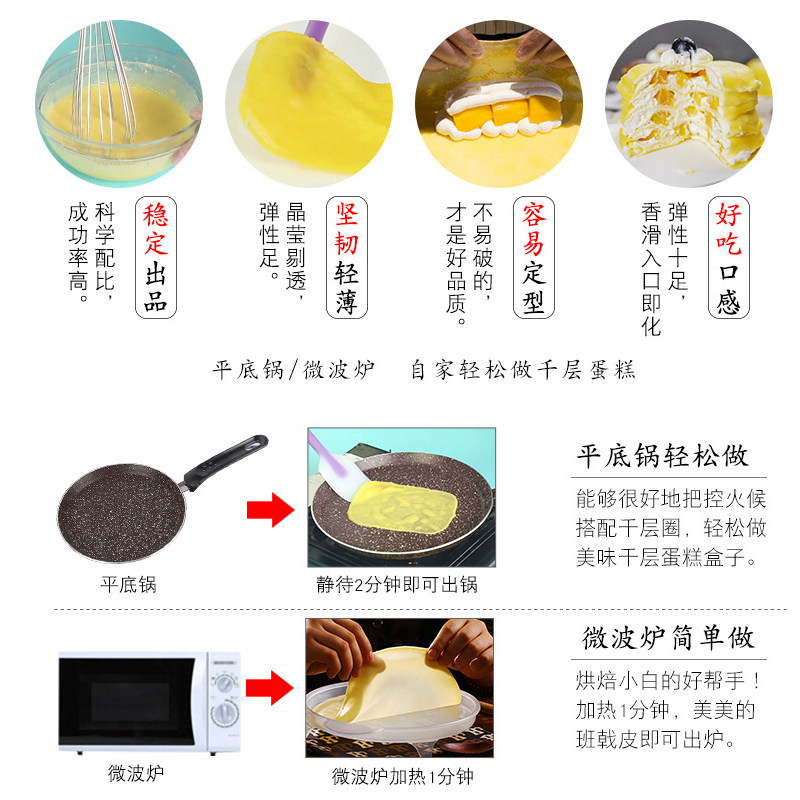 稳定出品
科学配比，成功率高。

坚韧轻薄
晶莹剔透，弹性足。

容易定型
不易破的，才是好品质。

好吃口感
弹性十足，香滑入口即化

平底锅/微波炉　自家轻松做千层蛋糕

平底锅

静待2分钟即可出锅

平底锅轻松做
能够很好地把控火候搭配千层圈，轻松做美味千层蛋糕盒子。

微波炉

微波炉加热1分钟

微波炉简单做
烘焙小白的好帮手！加热1分钟，美美的班戟皮即可出炉。