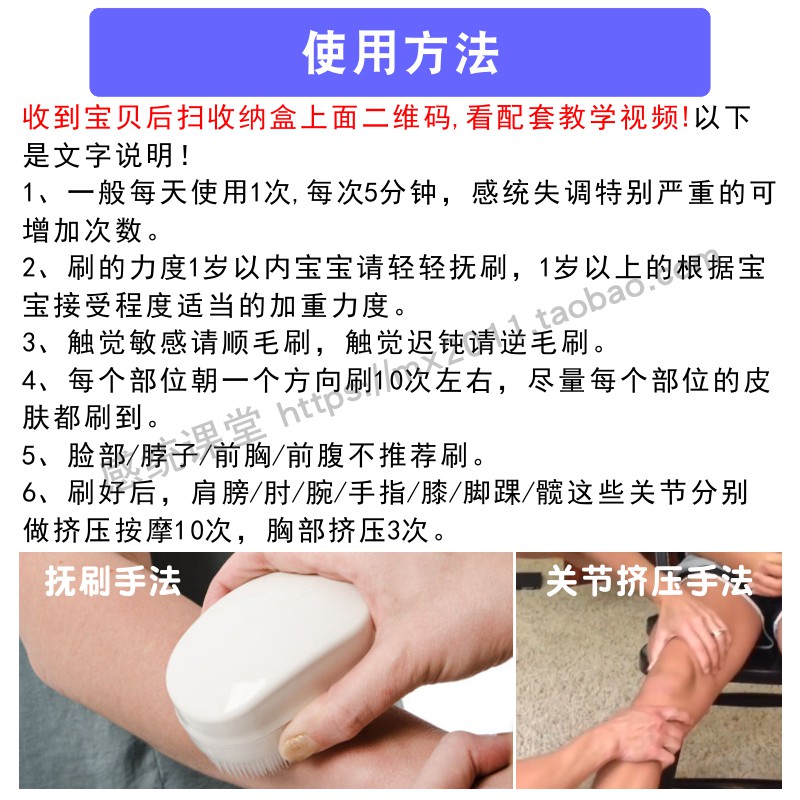 使用方法

收到宝贝后扫收纳盒上面二维码,看配套教学视频!以下是文字说明!

1、一般每天使用1次,每次5分钟，感统失调特别严重的可增加次数。

2、刷的力度1岁以内宝宝请轻轻抚刷，1岁以上的根据宝宝接受程度适当的加重力度。

3、触觉敏感请顺毛刷，触觉迟钝请逆毛刷。

4、每个部位朝一个方向刷10次左右，尽量每个部位的皮肤都刷到。

5、脸部/脖子/前胸/前腹不推荐刷。

6、刷好后，肩膀/肘/腕/手指/膝/脚踝/髋这些关节分别做挤压按摩10次，胸部挤压3次。

感统课堂 https://mx2011.taobao.com

抚刷手法

关节挤压手法