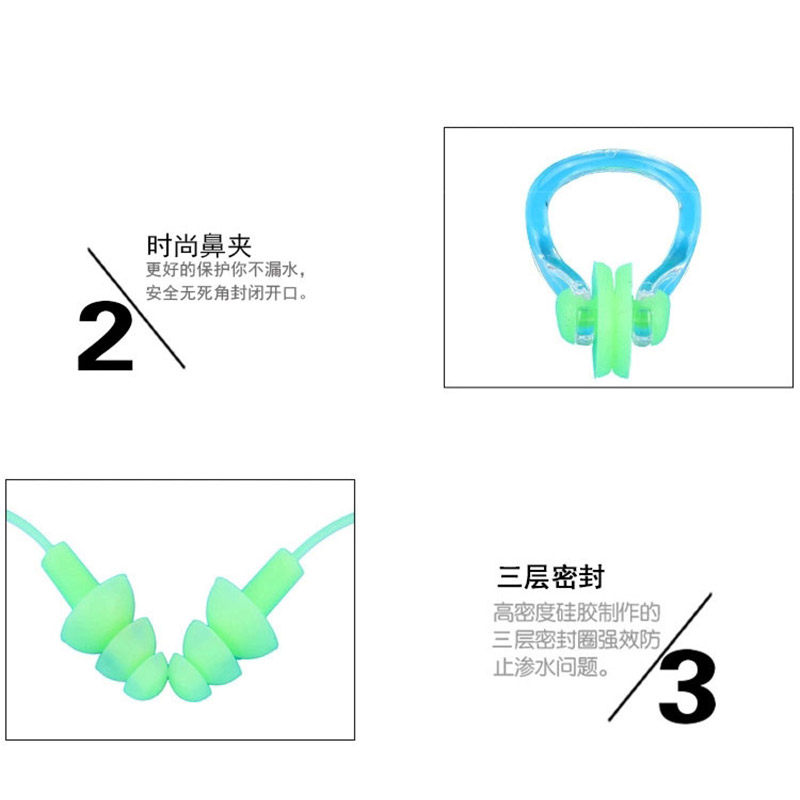 时尚鼻夹
更好的保护你不漏水，安全无死角封闭开口。

2

三层密封
高密度硅胶制作的三层密封圈强效防止渗水问题。

3