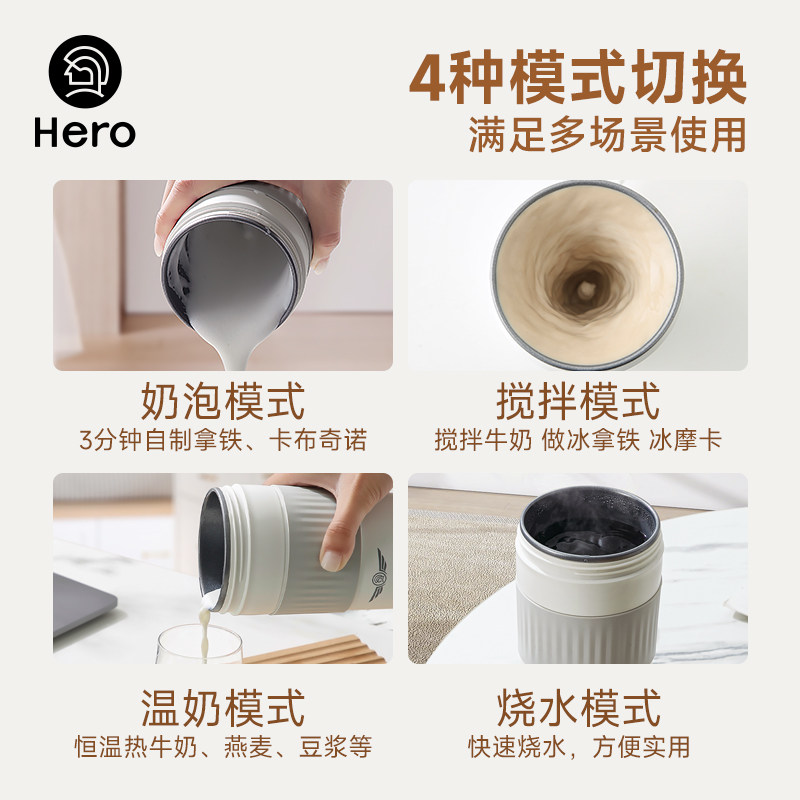 Hero

4种模式切换
满足多场景使用

奶泡模式
3分钟自制拿铁、卡布奇诺

搅拌模式
搅拌牛奶 做冰拿铁 冰摩卡

温奶模式
恒温热牛奶、燕麦、豆浆等

烧水模式
快速烧水，方便实用